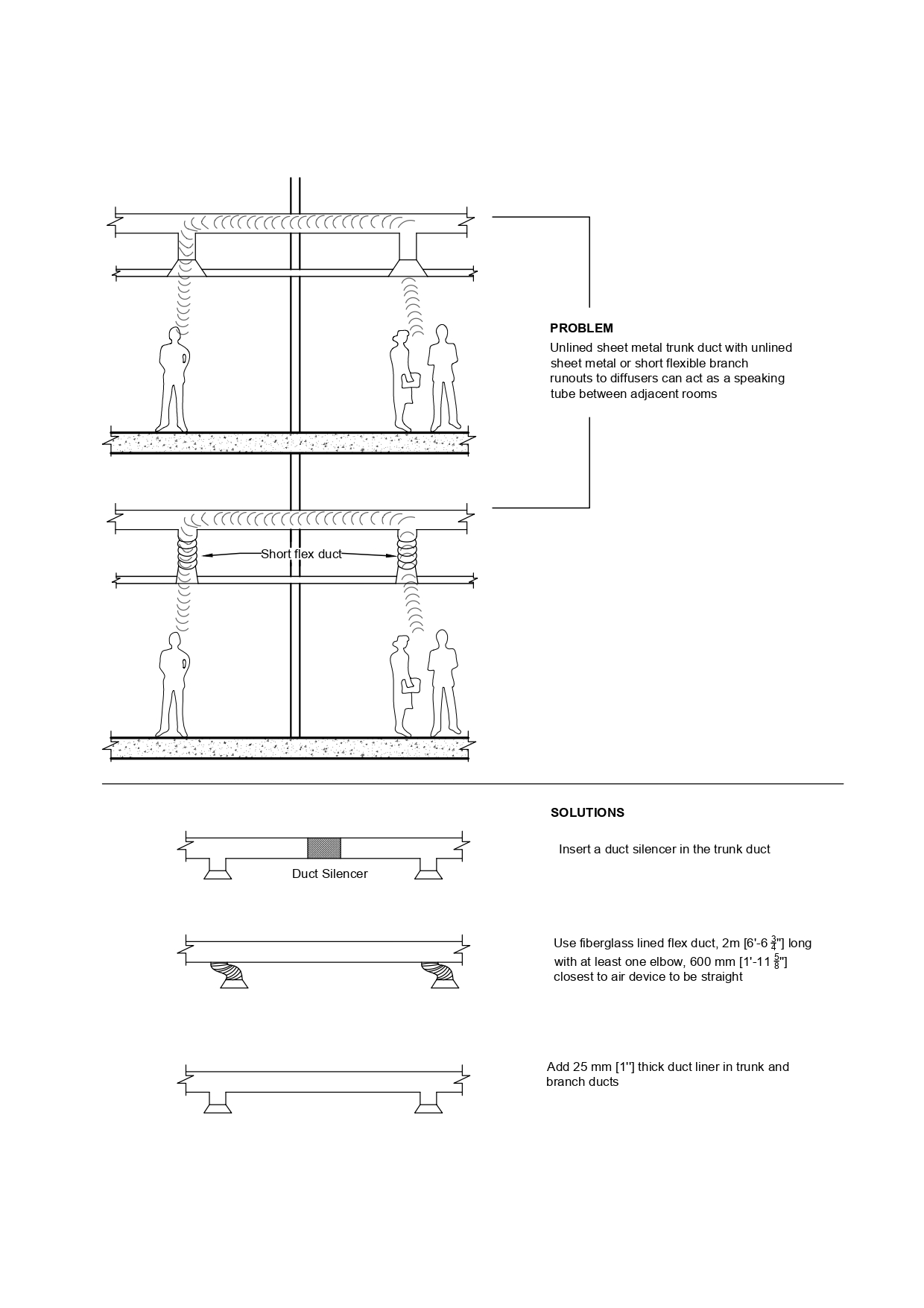 PROBLEM
Unlined sheet metal trunk duct with unlined sheet metal or short flexible branch runouts to diffusers can act as a speaking tube between adjacent rooms

Short flex duct

SOLUTIONS

Duct Silencer

Insert a duct silencer in the trunk duct

Use fiberglass lined flex duct, 2m [6'-6 $\frac{3}{4}$"] long with at least one elbow, 600 mm [1'-11 $\frac{5}{8}$"] closest to air device to be straight

Add 25 mm [1"] thick duct liner in trunk and branch ducts