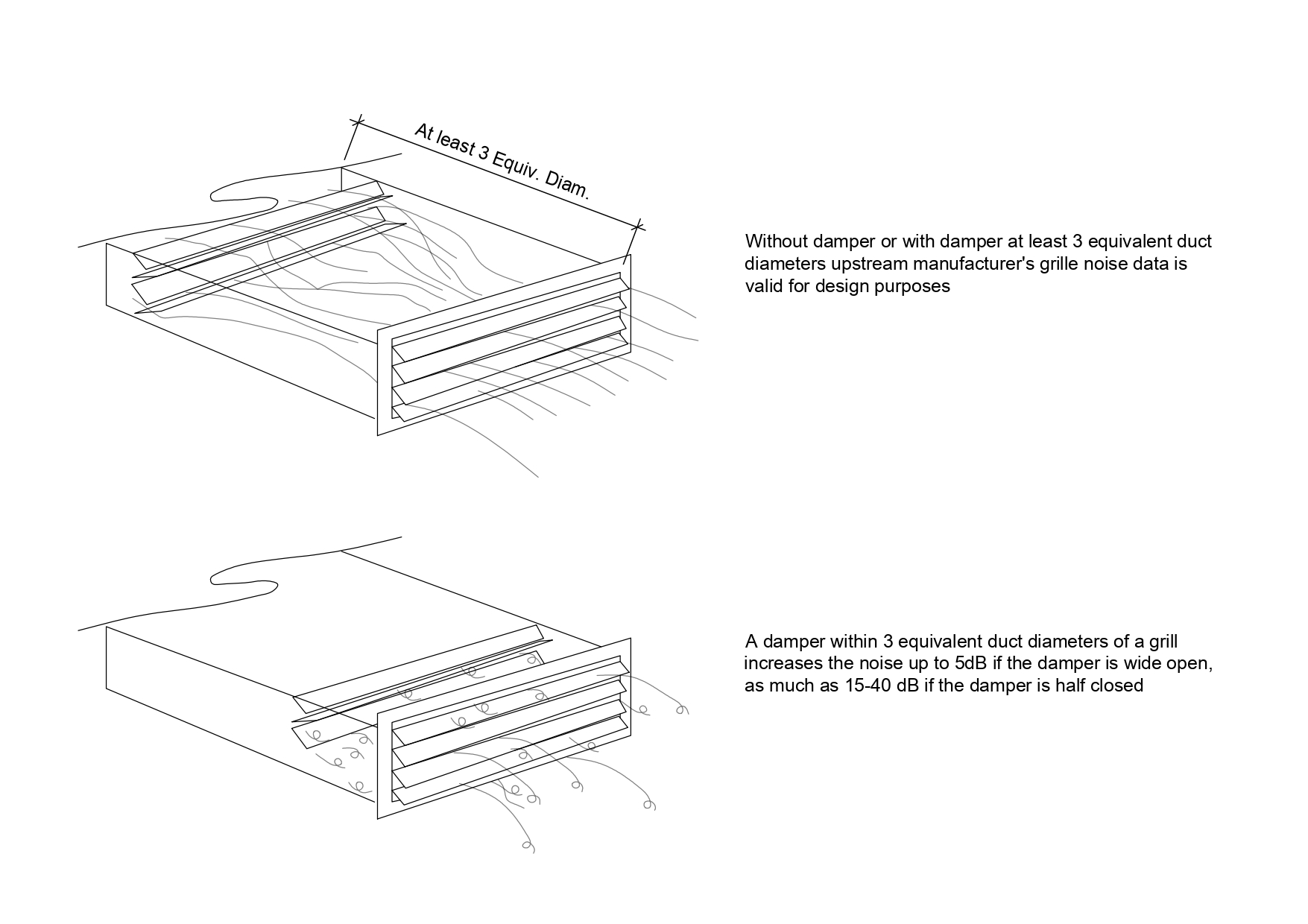 At least 3 Equiv. Diam.

Without damper or with damper at least 3 equivalent duct diameters upstream manufacturer's grille noise data is valid for design purposes

A damper within 3 equivalent duct diameters of a grill increases the noise up to 5dB if the damper is wide open, as much as 15-40 dB if the damper is half closed