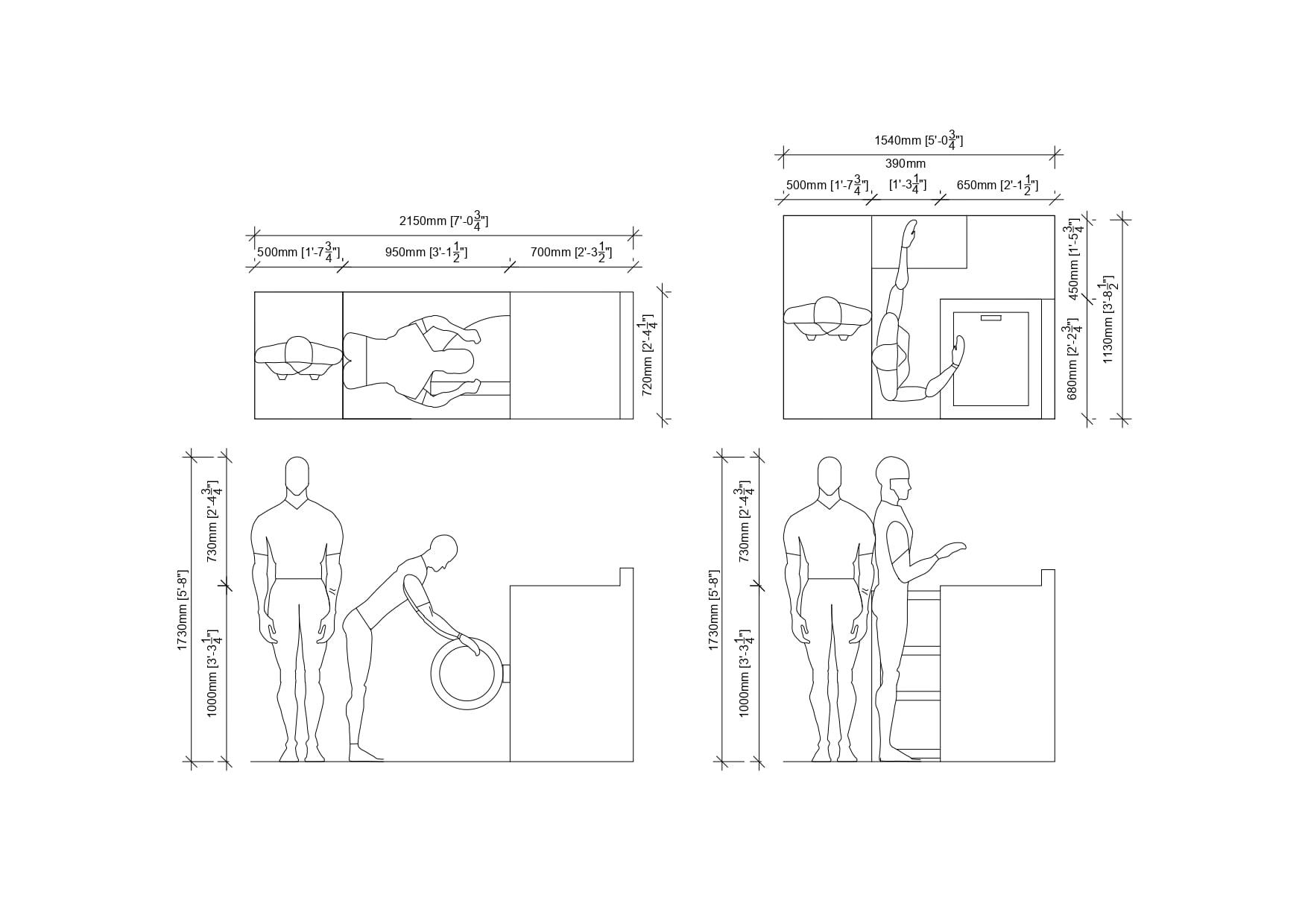 2150mm [7'-0$\frac{3}{4}$"]

500mm [1'-7$\frac{3}{4}$"]

950mm [3'-1$\frac{1}{2}$"]

700mm [2'-3$\frac{1}{2}$"]

720mm [2'-4$\frac{1}{4}$"]

1730mm [5'-8"]

730mm [2'-4$\frac{3}{4}$"]

1000mm [3'-3$\frac{1}{4}$"]

1540mm [5'-0$\frac{3}{4}$"]

390mm

500mm [1'-7$\frac{3}{4}$"]

[1'-3$\frac{1}{4}$"]

650mm [2'-1$\frac{1}{2}$"]

450mm [1'-5$\frac{3}{4}$"]

680mm [2'-2$\frac{3}{4}$"]

1130mm [3'-8$\frac{1}{2}$"]

1730mm [5'-8"]

730mm [2'-4$\frac{3}{4}$"]

1000mm [3'-3$\frac{1}{4}$"]