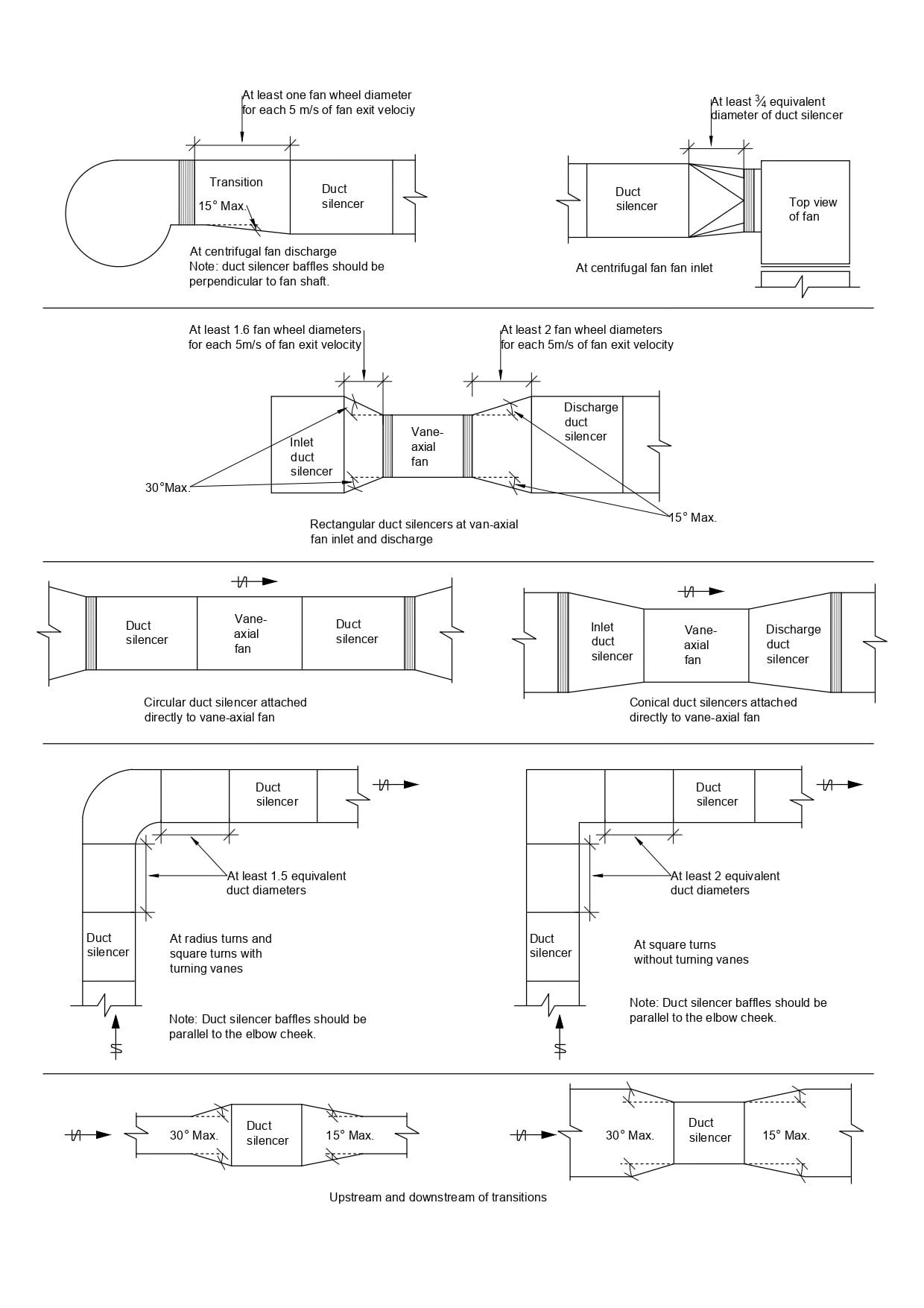 At least one fan wheel diameter for each 5 m/s of fan exit velociy

Transition

15° Max.

Duct silencer

At centrifugal fan discharge
Note: duct silencer baffles should be perpendicular to fan shaft.

At least ¾ equivalent diameter of duct silencer

Duct silencer

Top view of fan

At centrifugal fan fan inlet

At least 1.6 fan wheel diameters for each 5m/s of fan exit velocity

At least 2 fan wheel diameters for each 5m/s of fan exit velocity

Inlet duct silencer

Vane-axial fan

Discharge duct silencer

30°Max.

15° Max.

Rectangular duct silencers at van-axial fan inlet and discharge

Duct silencer

Vane-axial fan

Duct silencer

Circular duct silencer attached directly to vane-axial fan

Inlet duct silencer

Vane-axial fan

Discharge duct silencer

Conical duct silencers attached directly to vane-axial fan

Duct silencer

At least 1.5 equivalent duct diameters

Duct silencer

At radius turns and square turns with turning vanes

Note: Duct silencer baffles should be parallel to the elbow cheek.

Duct silencer

At least 2 equivalent duct diameters

Duct silencer

At square turns without turning vanes

Note: Duct silencer baffles should be parallel to the elbow cheek.

30° Max.

Duct silencer

15° Max.

30° Max.

Duct silencer

15° Max.

Upstream and downstream of transitions