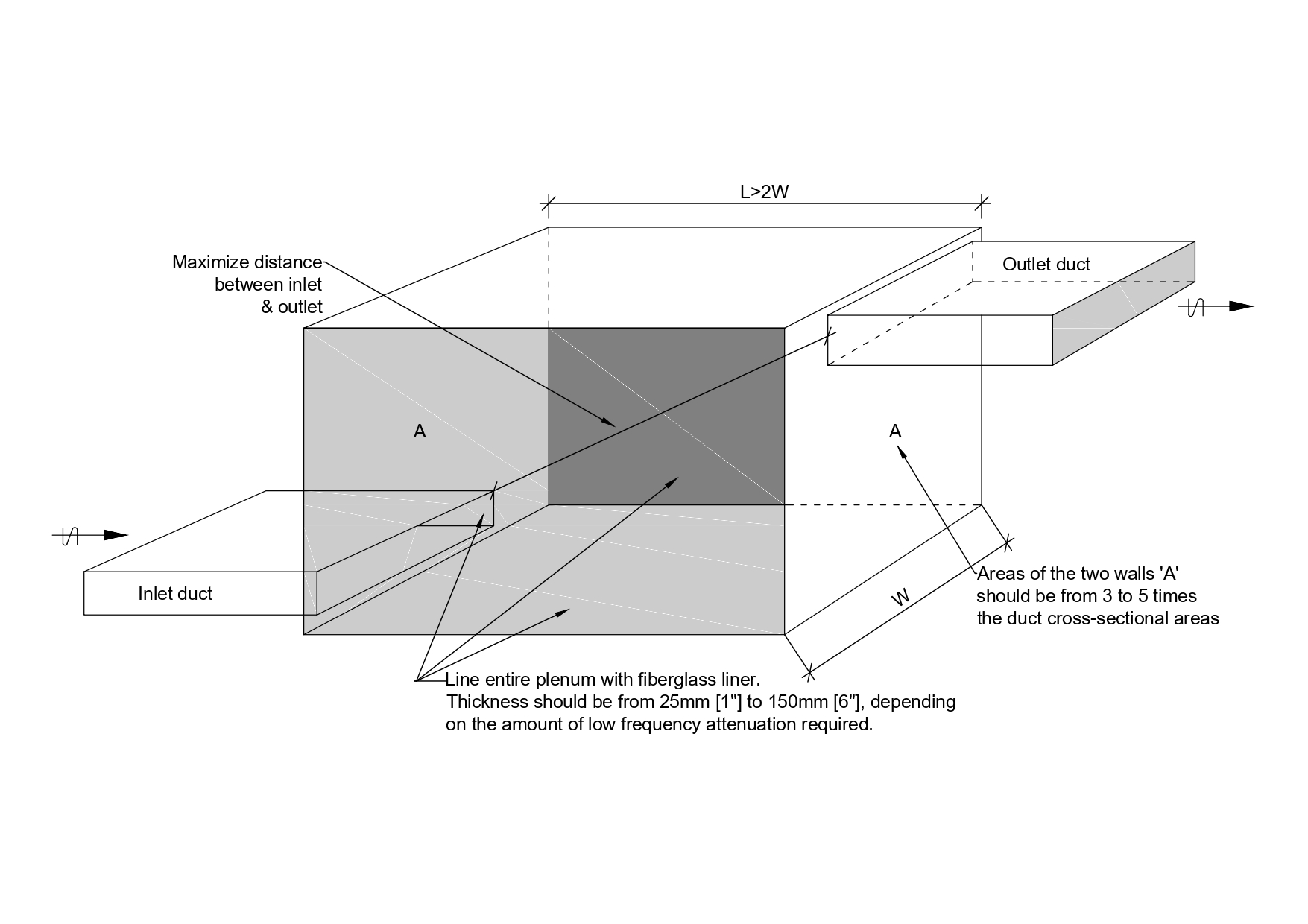 L>2W

Maximize distance between inlet & outlet

Outlet duct

A

A

Inlet duct

W

Areas of the two walls 'A' should be from 3 to 5 times the duct cross-sectional areas

Line entire plenum with fiberglass liner.
Thickness should be from 25mm [1"] to 150mm [6"], depending on the amount of low frequency attenuation required.