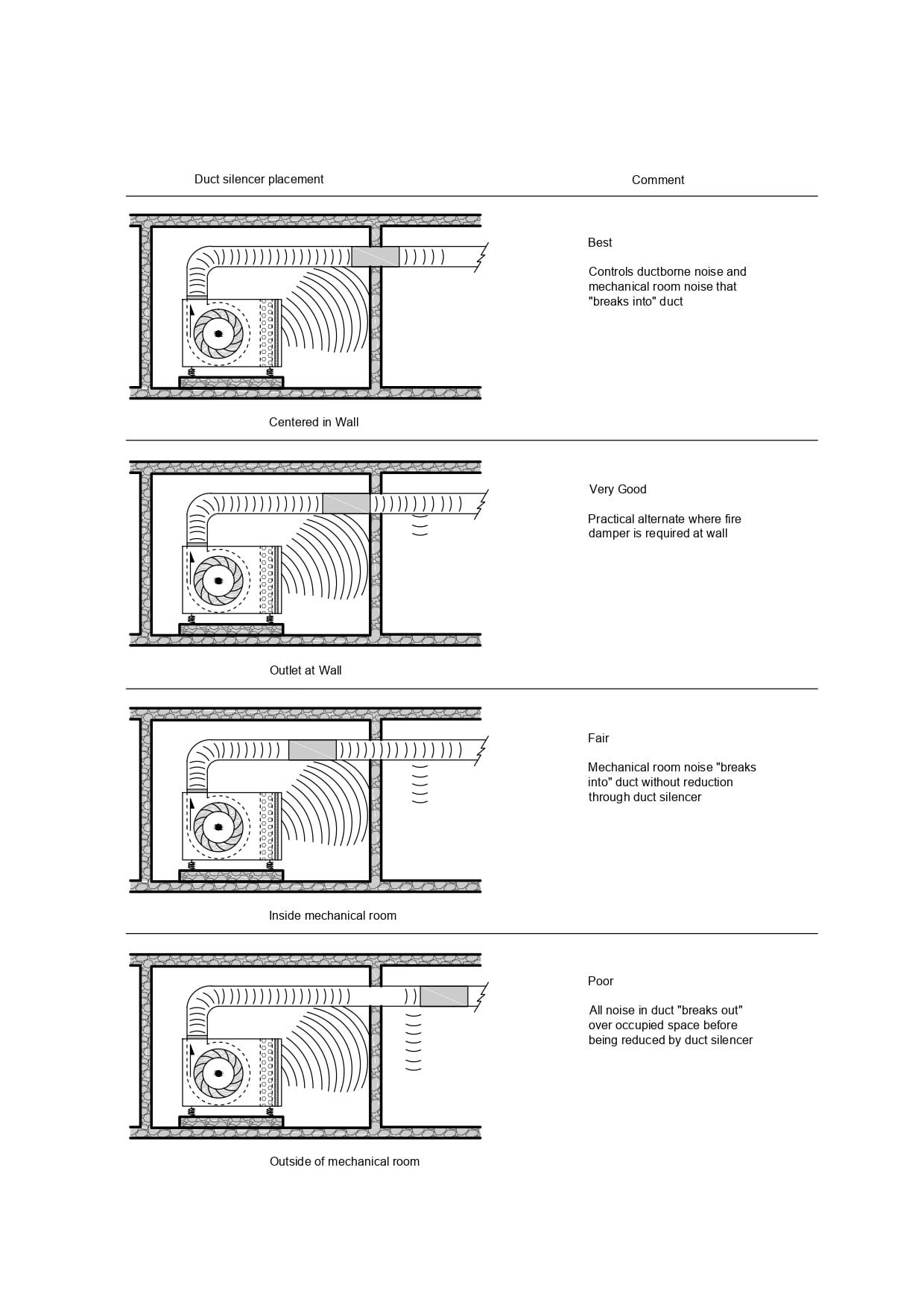 | Duct silencer placement | Comment |
|---|---|
| Centered in Wall | Best<br><br>Controls ductborne noise and mechanical room noise that "breaks into" duct |
| Outlet at Wall | Very Good<br><br>Practical alternate where fire damper is required at wall |
| Inside mechanical room | Fair<br><br>Mechanical room noise "breaks into" duct without reduction through duct silencer |
| Outside of mechanical room | Poor<br><br>All noise in duct "breaks out" over occupied space before being reduced by duct silencer |