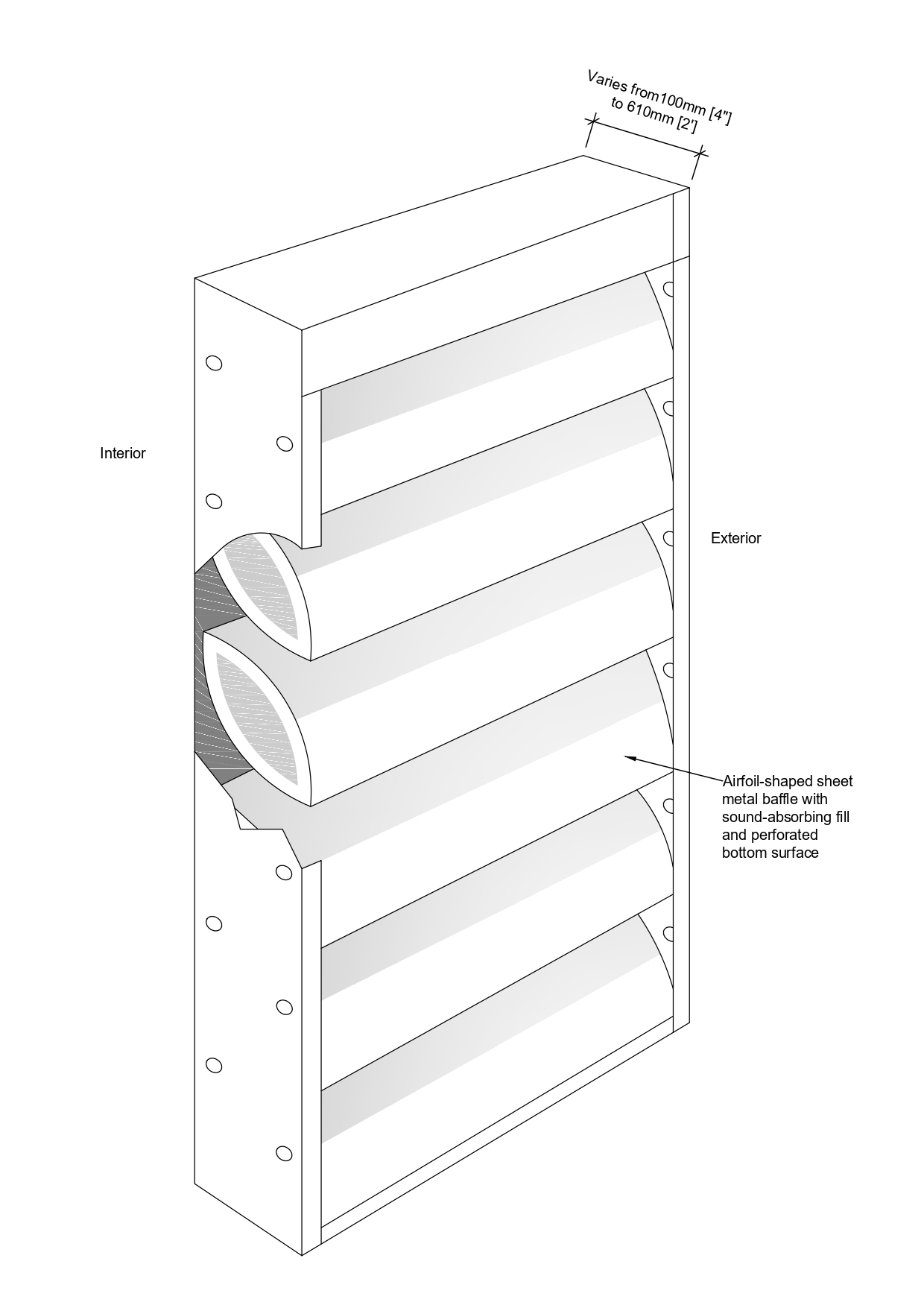 Varies from100mm [4"] to 610mm [2']

Interior

Exterior

Airfoil-shaped sheet metal baffle with sound-absorbing fill and perforated bottom surface