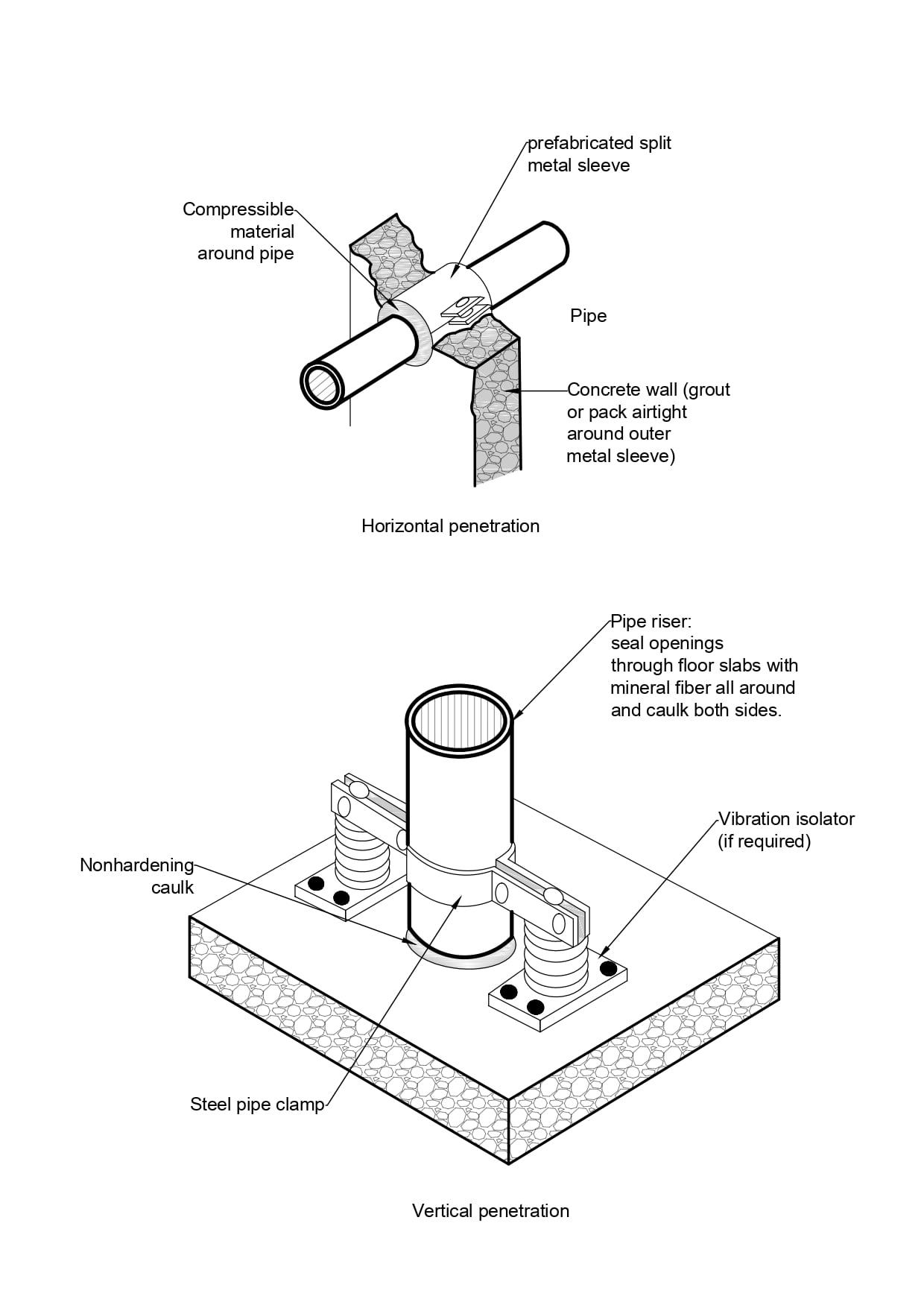 prefabricated split metal sleeve

Compressible material around pipe

Pipe

Concrete wall (grout or pack airtight around outer metal sleeve)

Horizontal penetration

Pipe riser: seal openings through floor slabs with mineral fiber all around and caulk both sides.

Vibration isolator (if required)

Nonhardening caulk

Steel pipe clamp

Vertical penetration