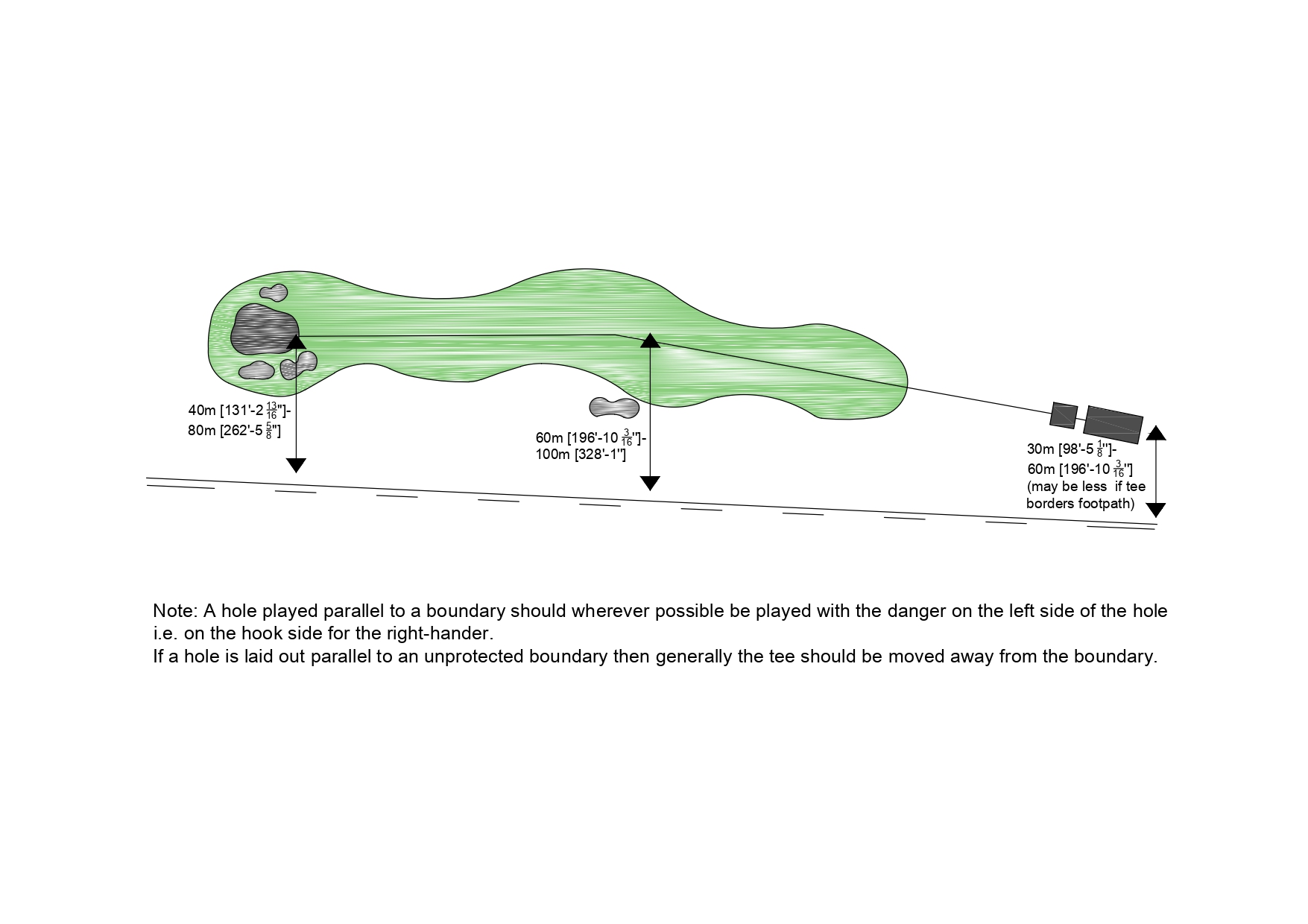 40m [131'-2 $\frac{13}{16}$"]-
80m [262'-5 $\frac{5}{8}$"]

60m [196'-10 $\frac{3}{16}$"]-
100m [328'-1"]

30m [98'-5 $\frac{1}{8}$"]-
60m [196'-10 $\frac{3}{16}$"]
(may be less if tee borders footpath)

Note: A hole played parallel to a boundary should wherever possible be played with the danger on the left side of the hole i.e. on the hook side for the right-hander.
If a hole is laid out parallel to an unprotected boundary then generally the tee should be moved away from the boundary.