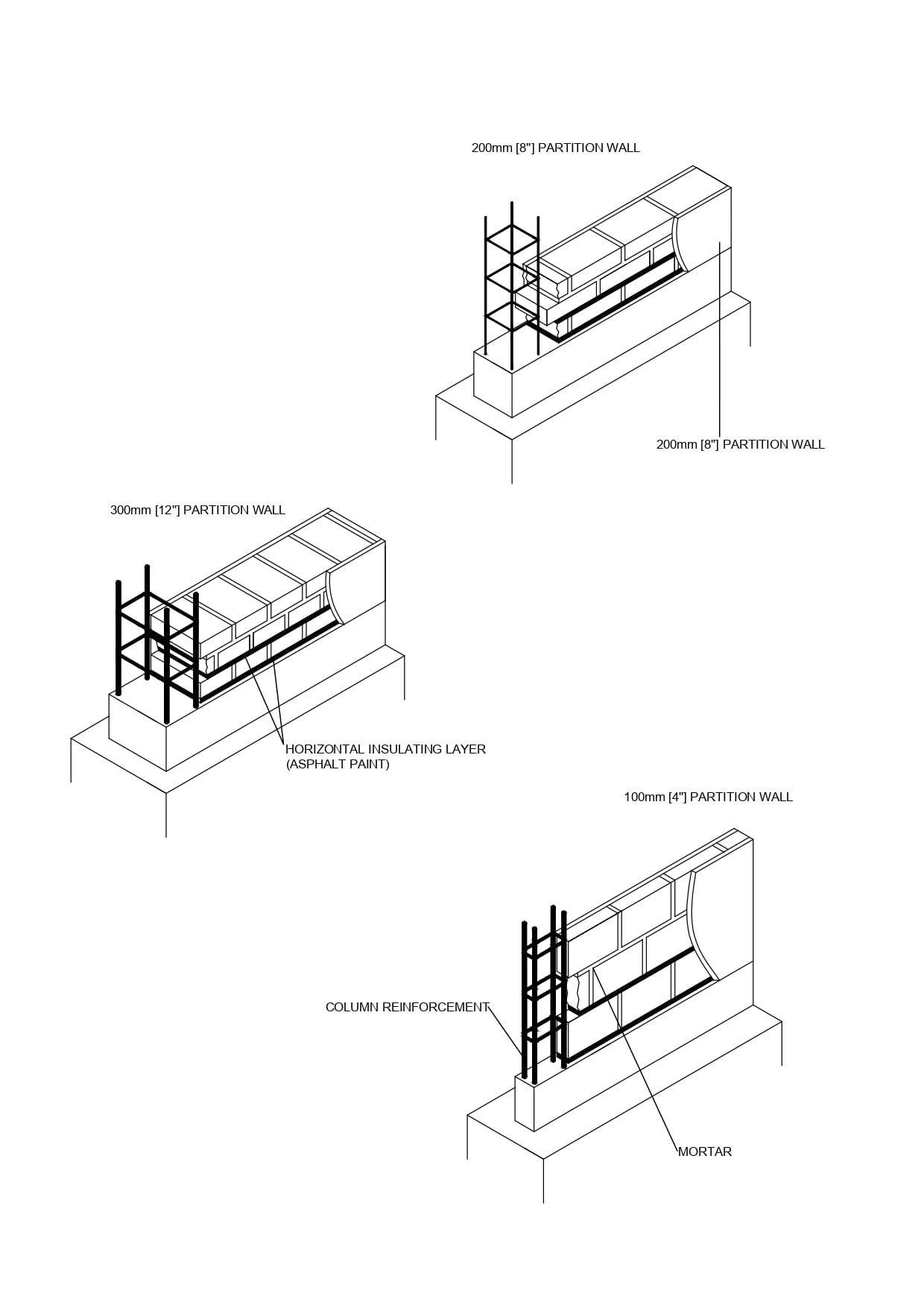 200mm [8"] PARTITION WALL

200mm [8"] PARTITION WALL

300mm [12"] PARTITION WALL

HORIZONTAL INSULATING LAYER (ASPHALT PAINT)

100mm [4"] PARTITION WALL

COLUMN REINFORCEMENT

MORTAR