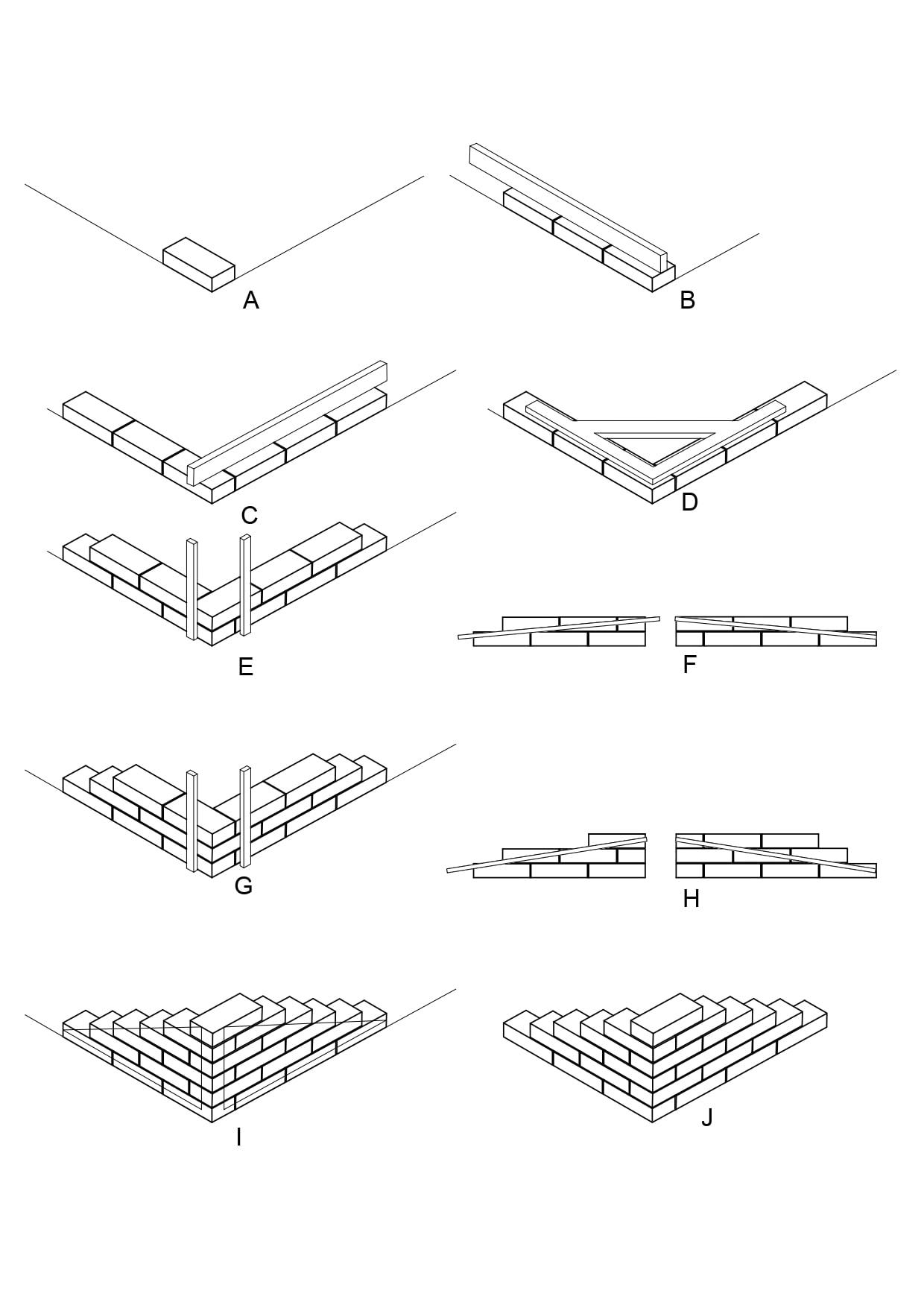 A

B

C

D

E

F

G

H

I

J