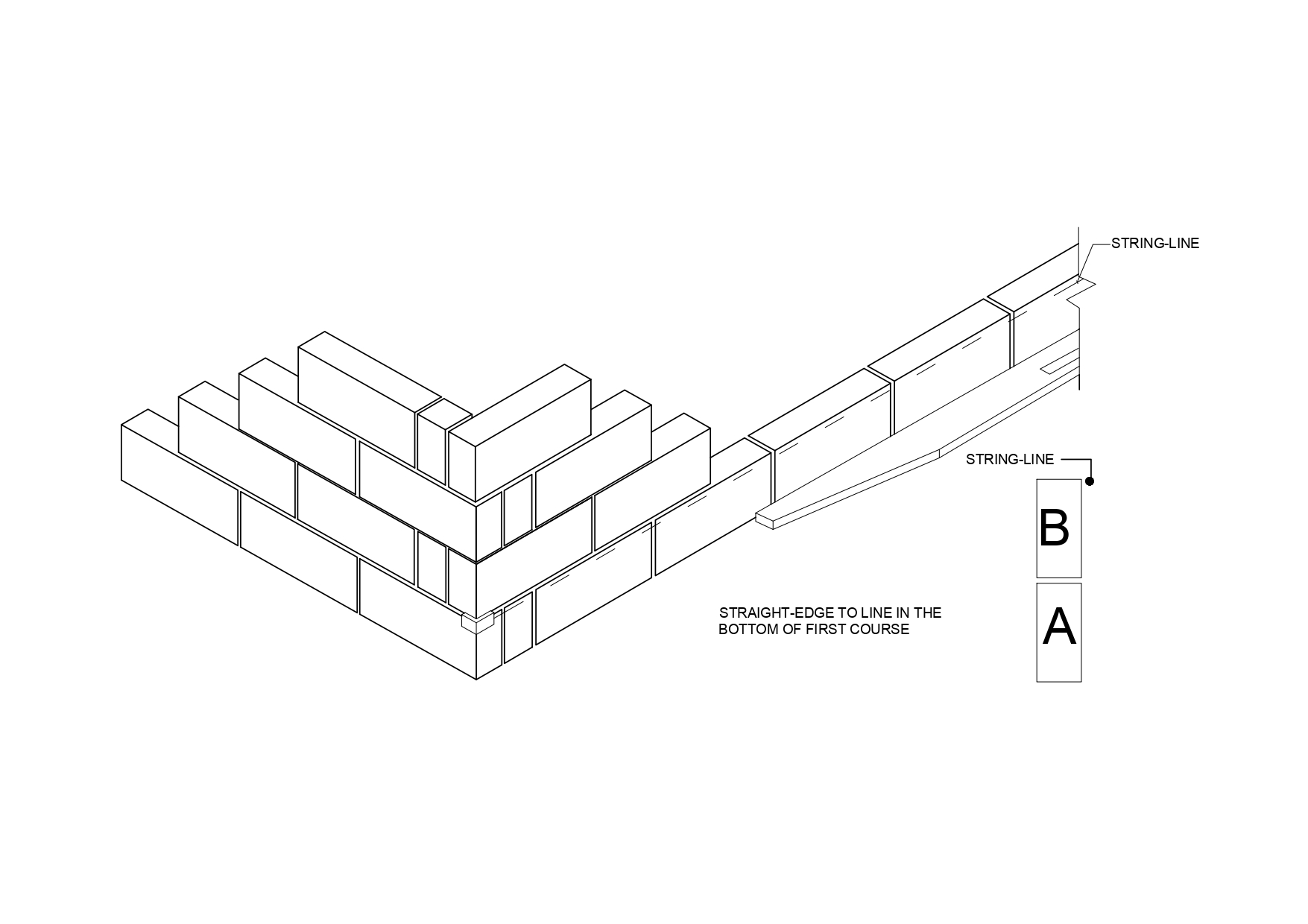 STRING-LINE

STRING-LINE

B

A

STRAIGHT-EDGE TO LINE IN THE BOTTOM OF FIRST COURSE