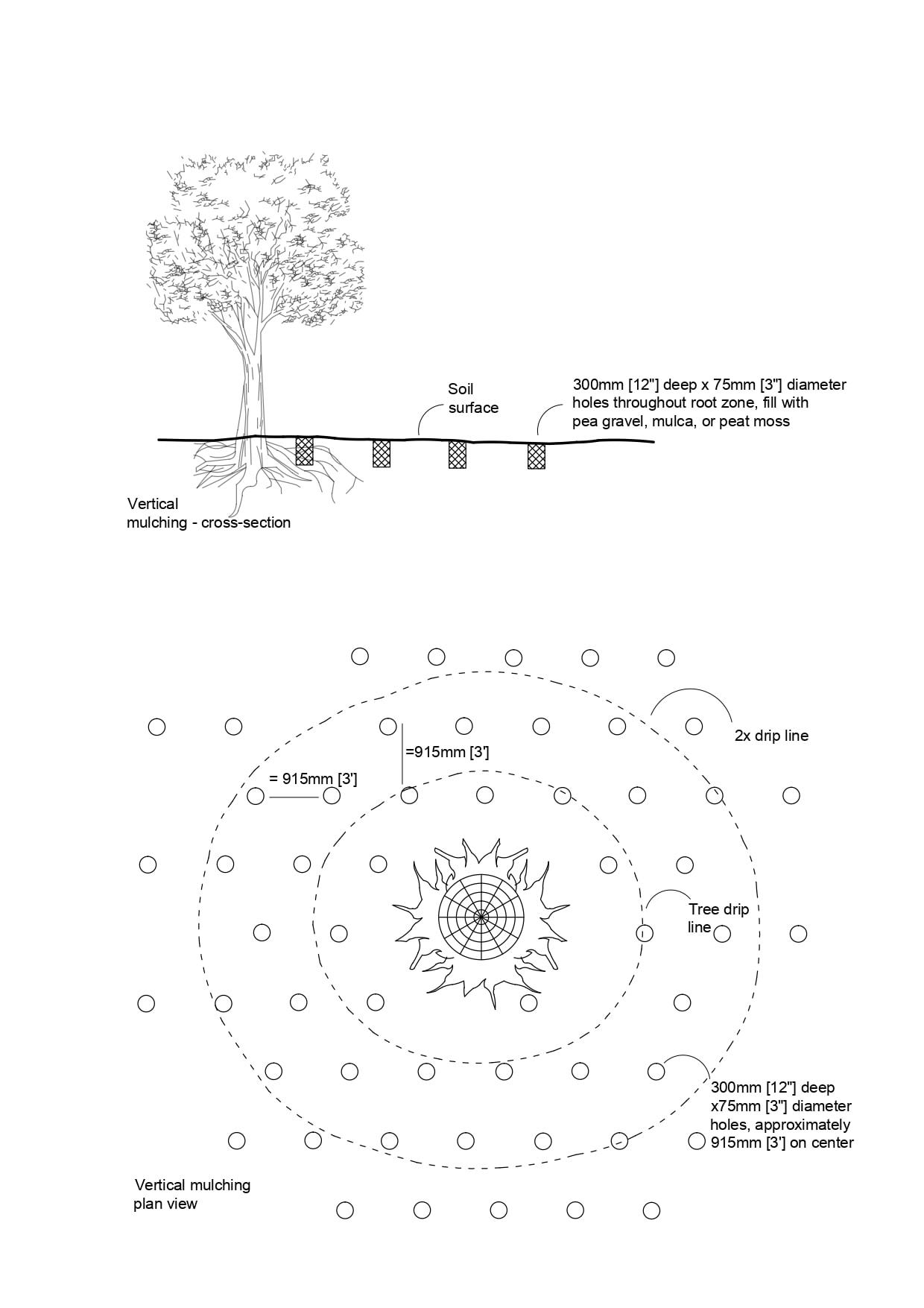 Soil surface

300mm [12"] deep x 75mm [3"] diameter holes throughout root zone, fill with pea gravel, mulca, or peat moss

Vertical mulching - cross-section

2x drip line

=915mm [3']

= 915mm [3']

Tree drip line

300mm [12"] deep x75mm [3"] diameter holes, approximately 915mm [3'] on center

Vertical mulching plan view