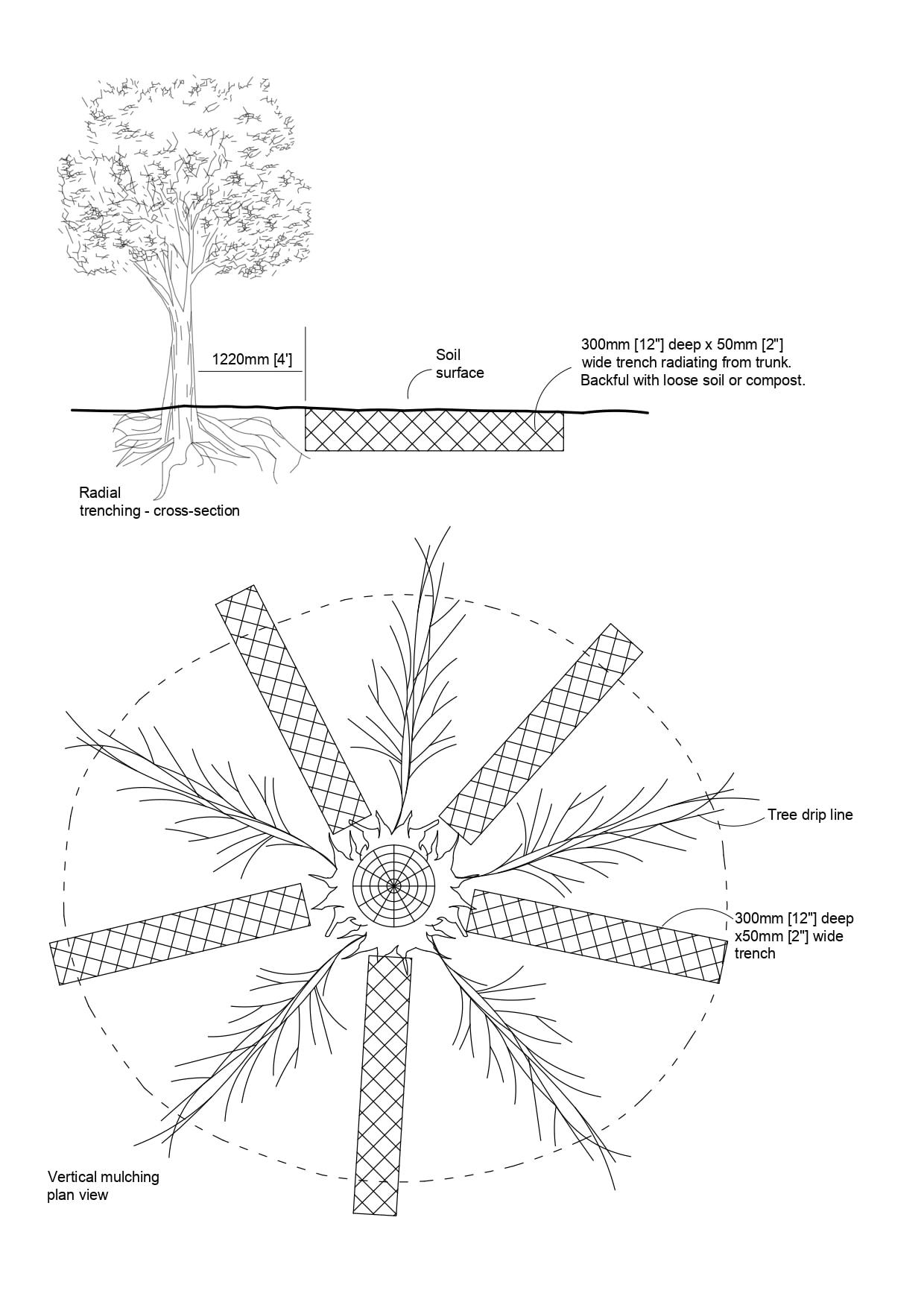 1220mm [4']

Soil surface

300mm [12"] deep x 50mm [2"] wide trench radiating from trunk. Backful with loose soil or compost.

Radial trenching - cross-section

Tree drip line

300mm [12"] deep x50mm [2"] wide trench

Vertical mulching plan view