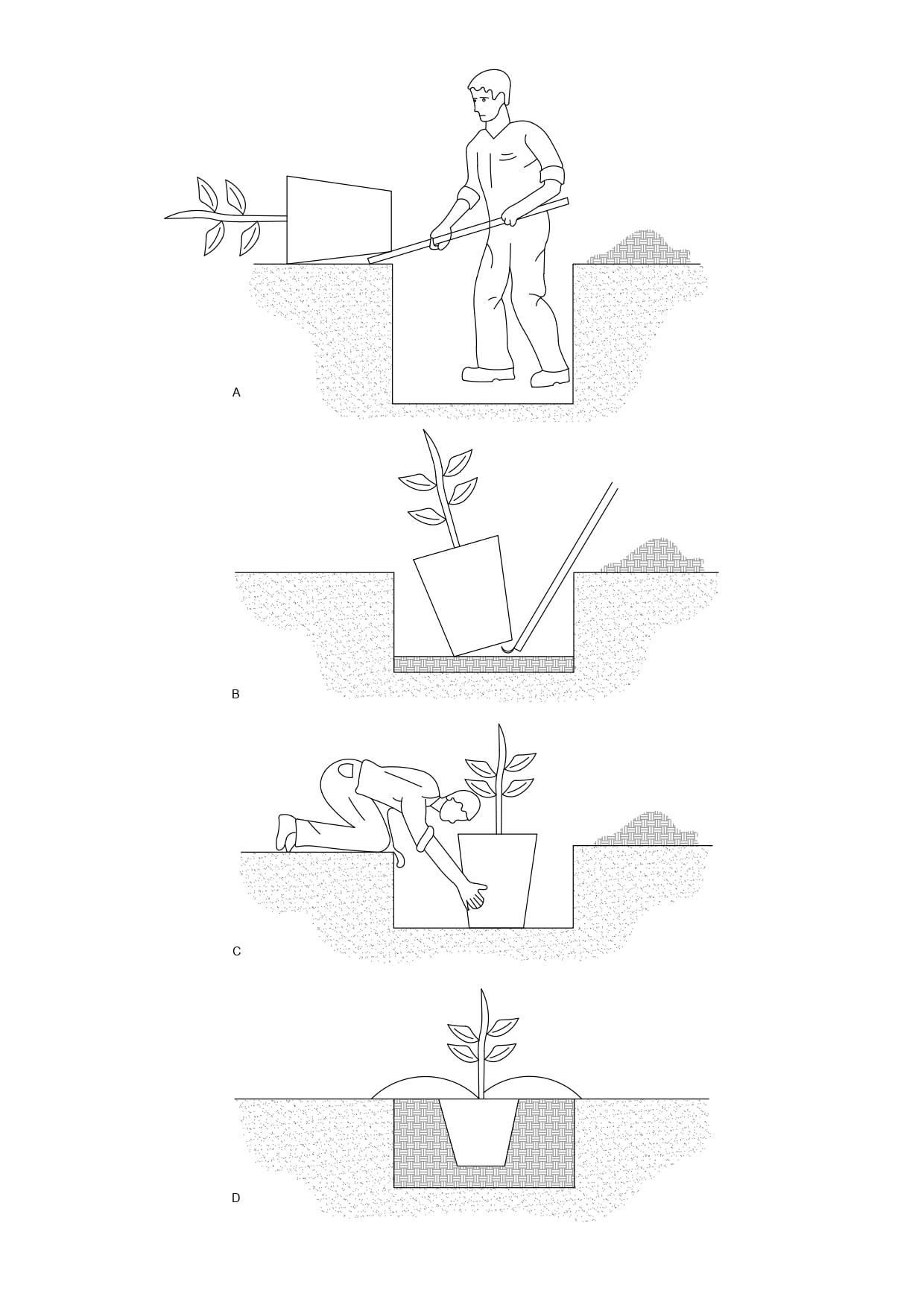 A

B

C

D