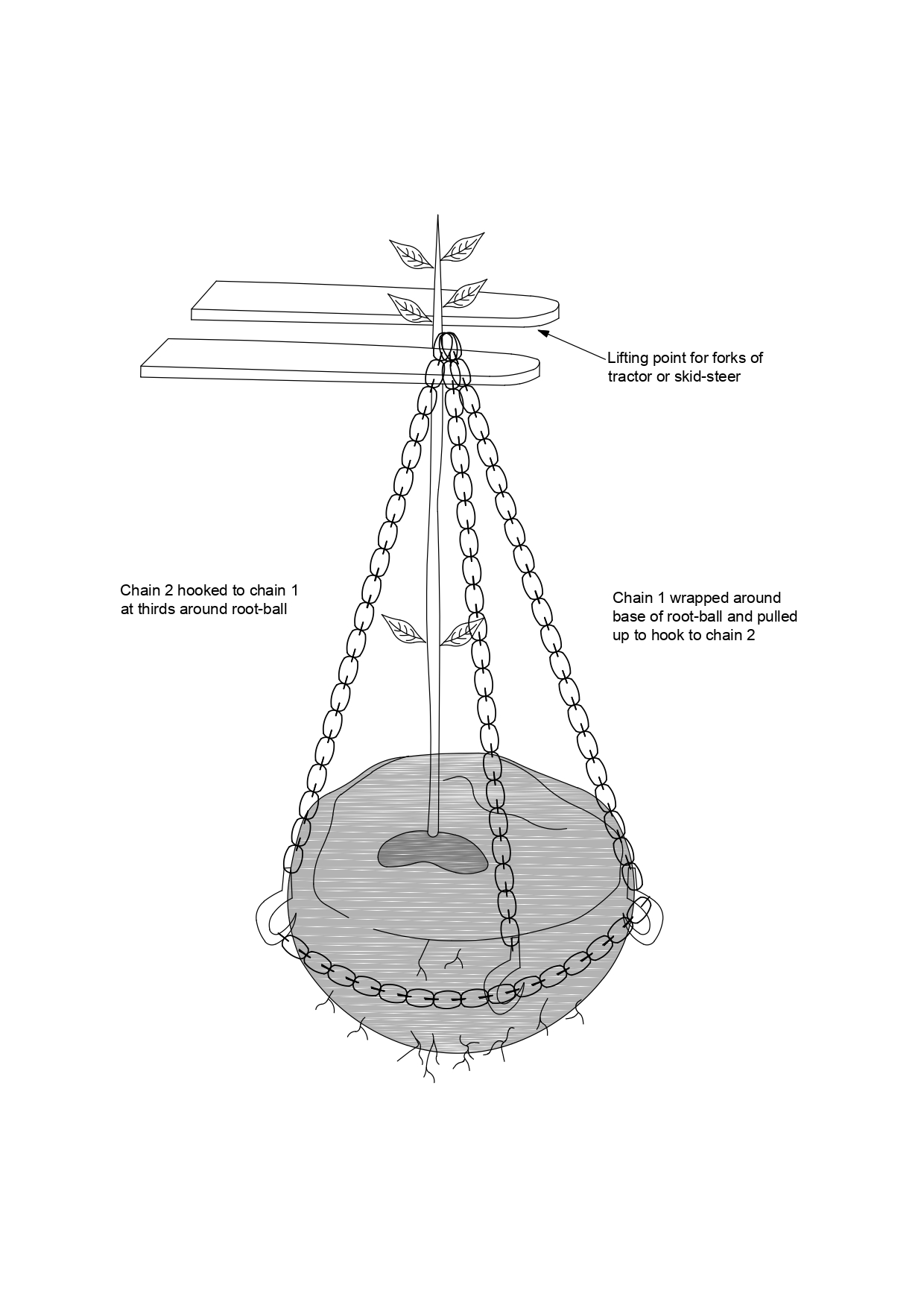 Lifting point for forks of tractor or skid-steer

Chain 2 hooked to chain 1 at thirds around root-ball

Chain 1 wrapped around base of root-ball and pulled up to hook to chain 2