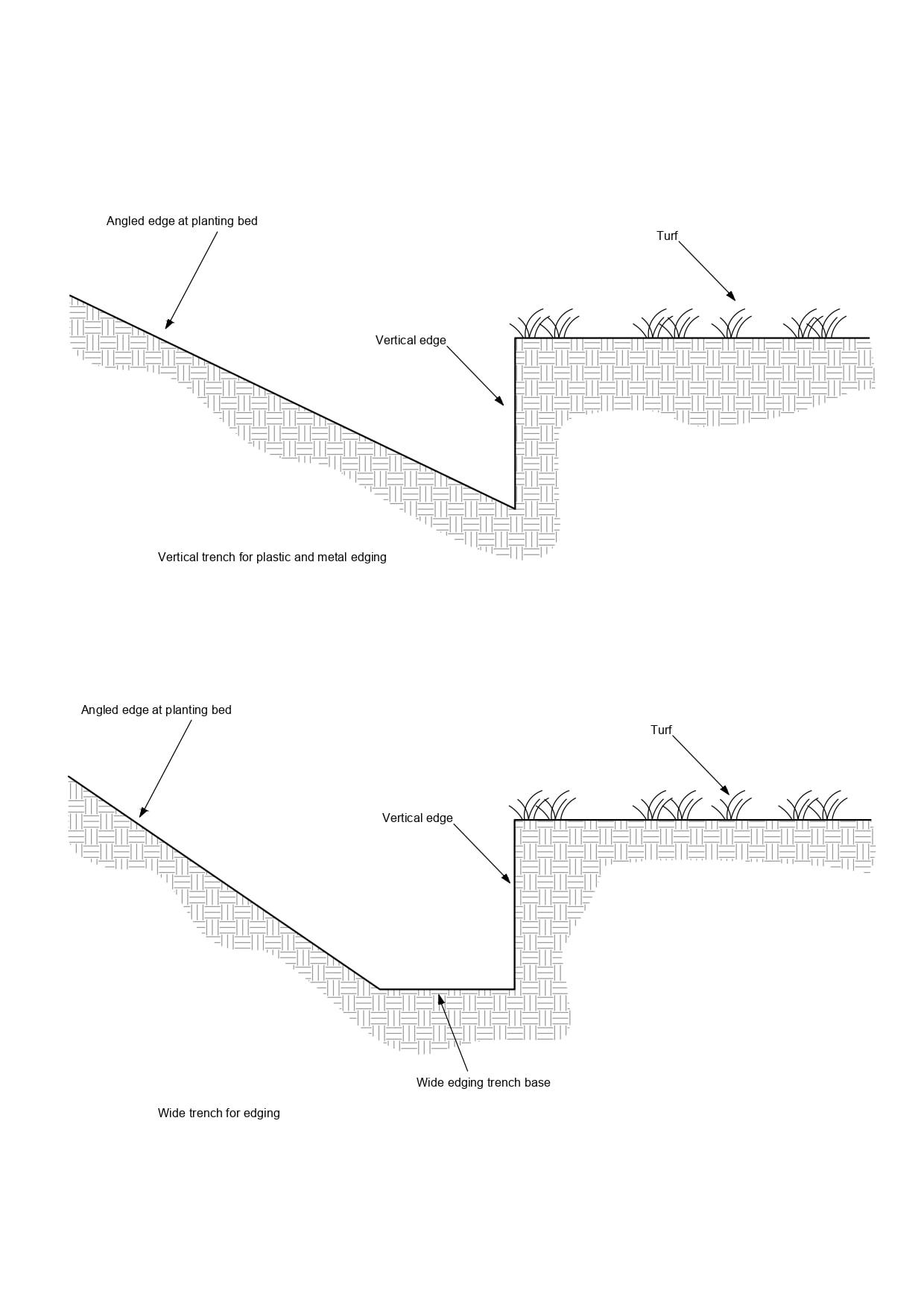 Angled edge at planting bed

Turf

Vertical edge

Vertical trench for plastic and metal edging

Angled edge at planting bed

Turf

Vertical edge

Wide edging trench base

Wide trench for edging