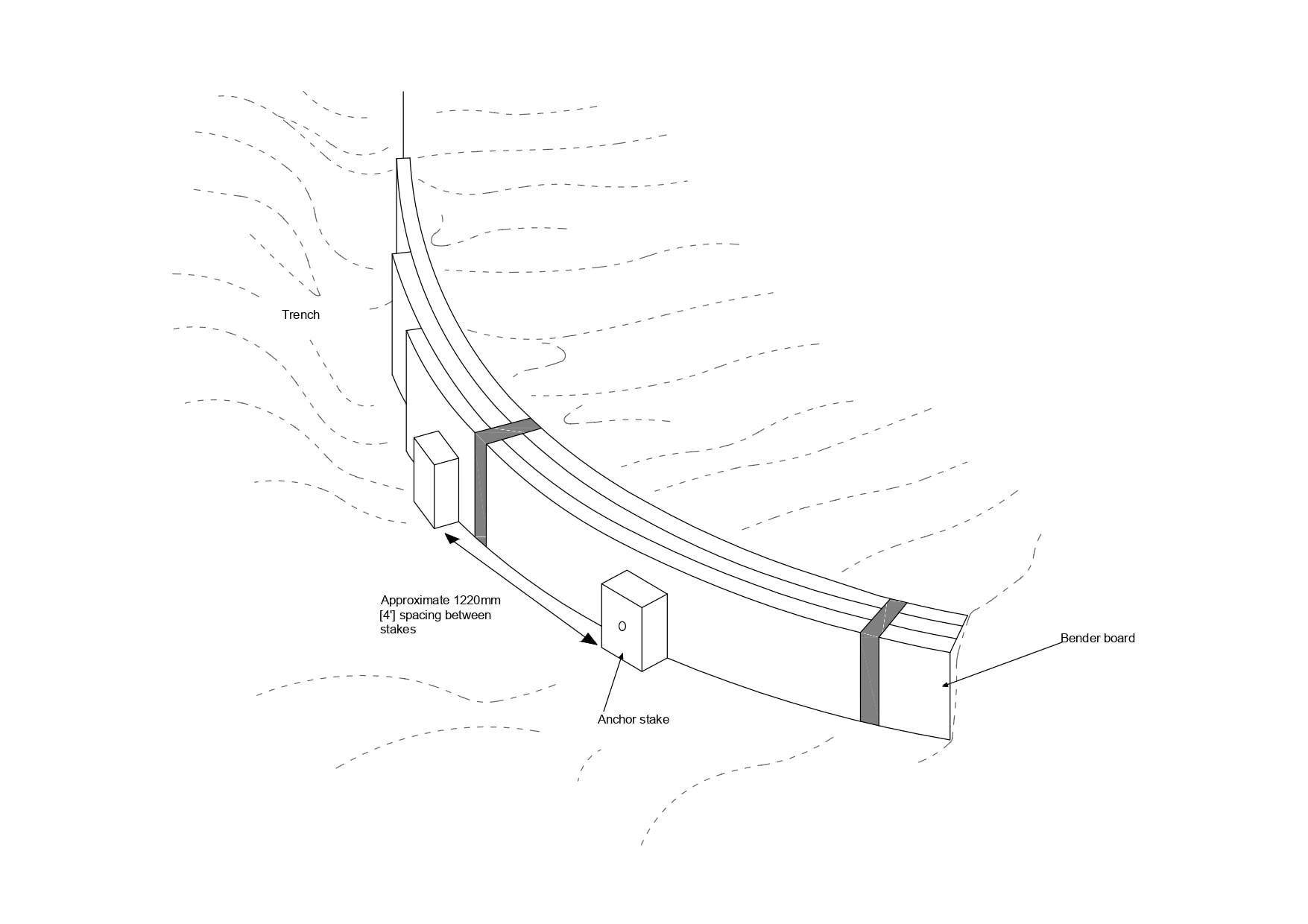 Trench

Approximate 1220mm [4'] spacing between stakes

Anchor stake

Bender board