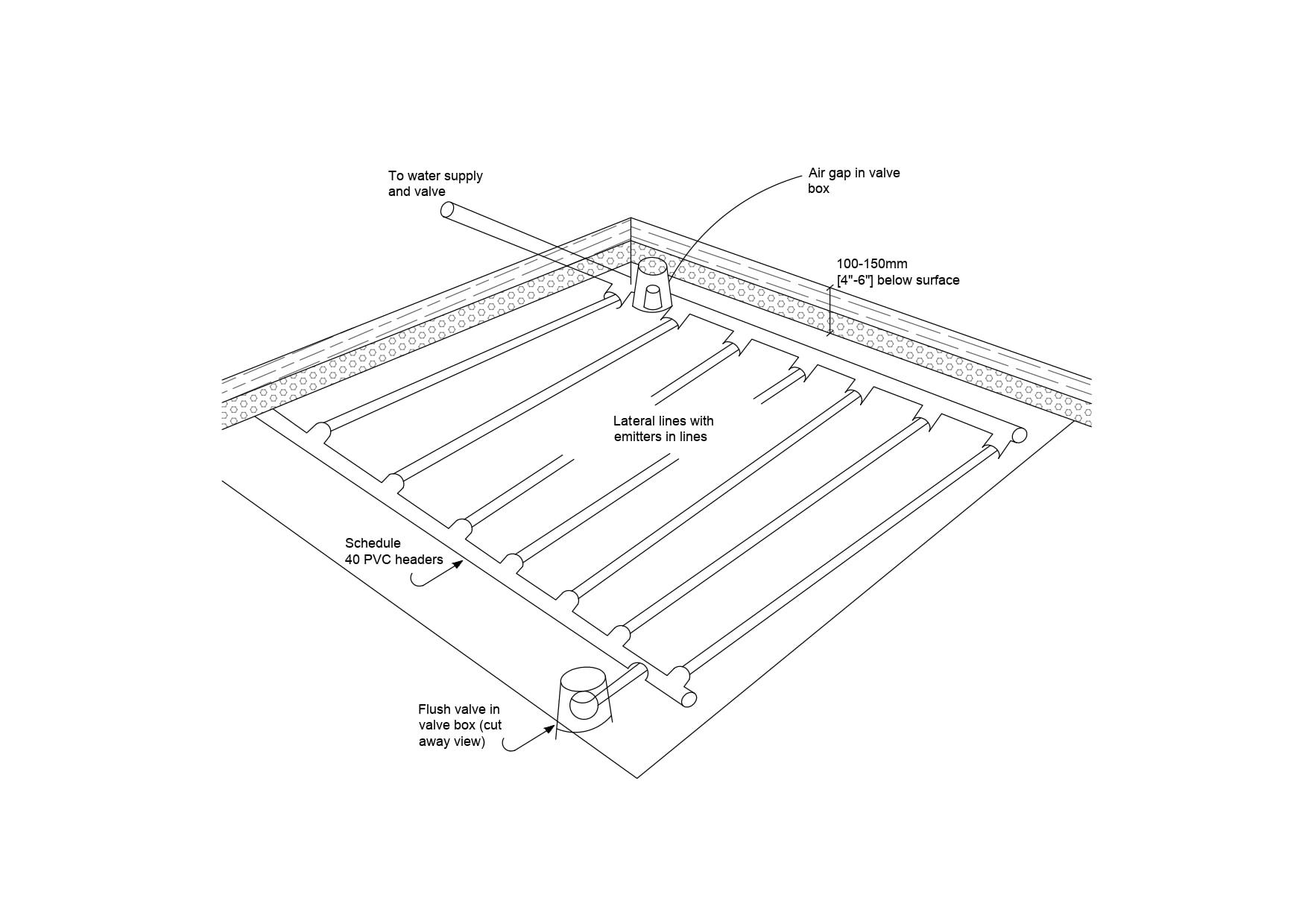 To water supply and valve

Air gap in valve box

100-150mm [4"-6"] below surface

Lateral lines with emitters in lines

Schedule 40 PVC headers

Flush valve in valve box (cut away view)