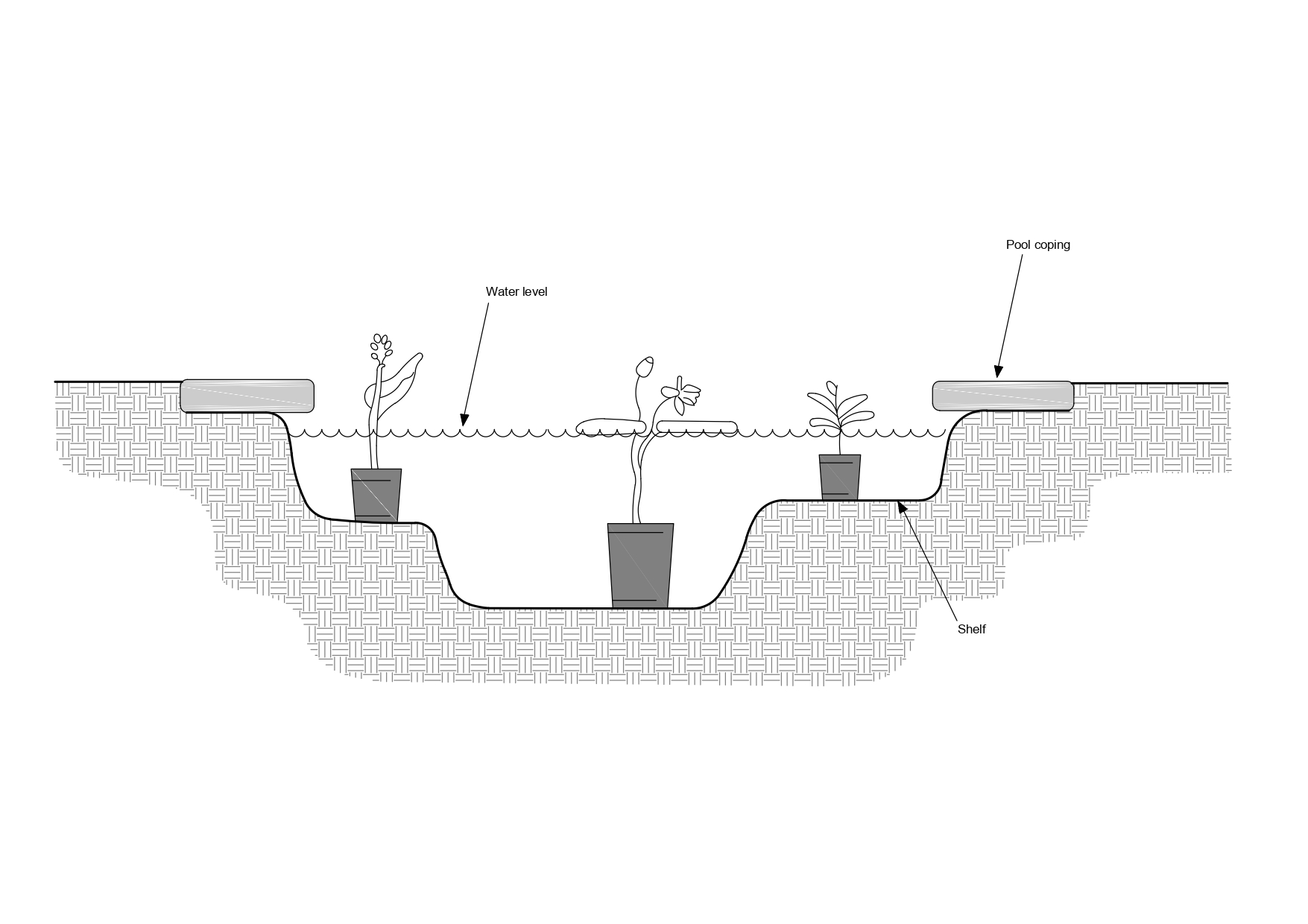 Pool coping

Water level

Shelf