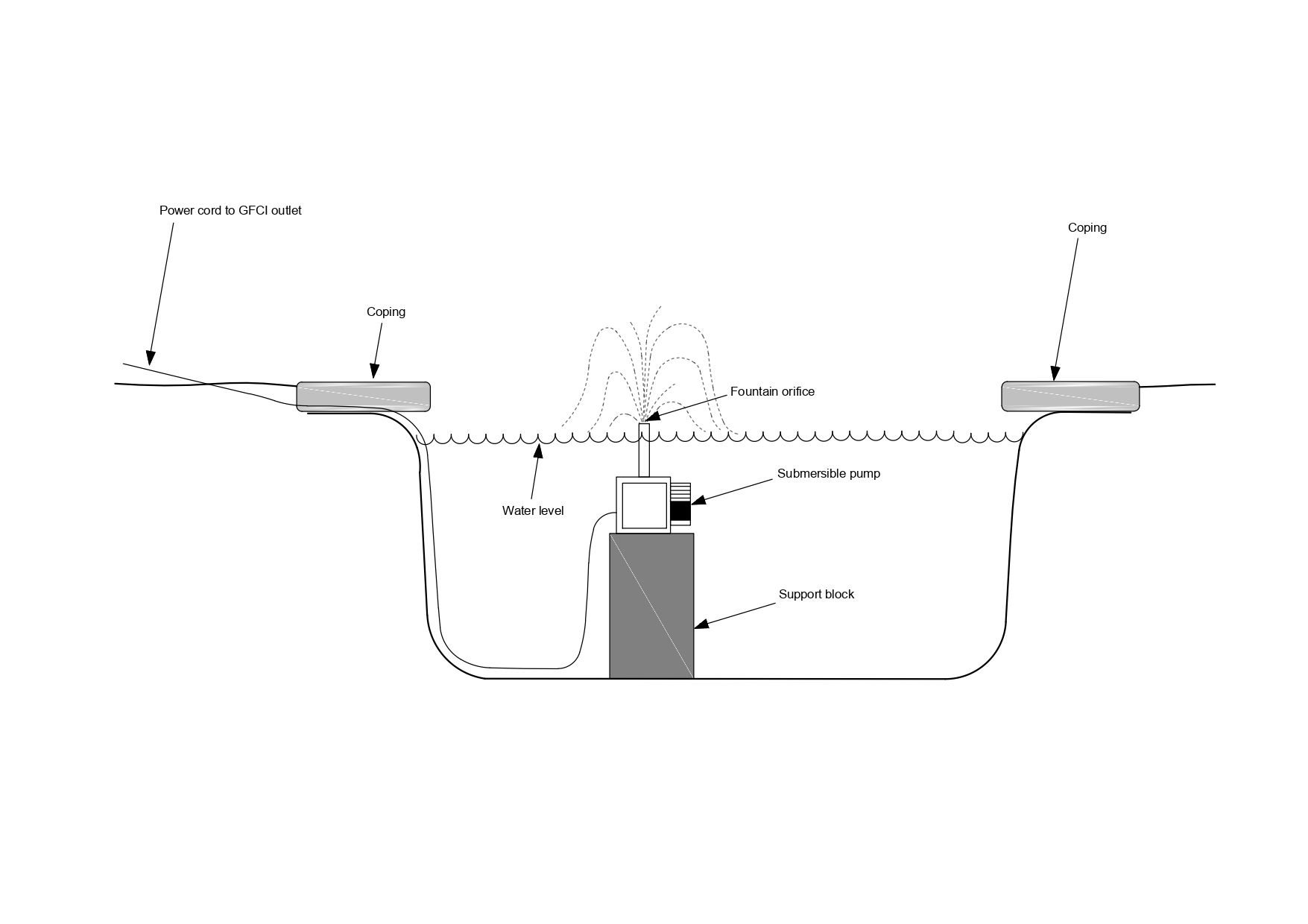 Power cord to GFCI outlet

Coping

Coping

Fountain orifice

Submersible pump

Water level

Support block