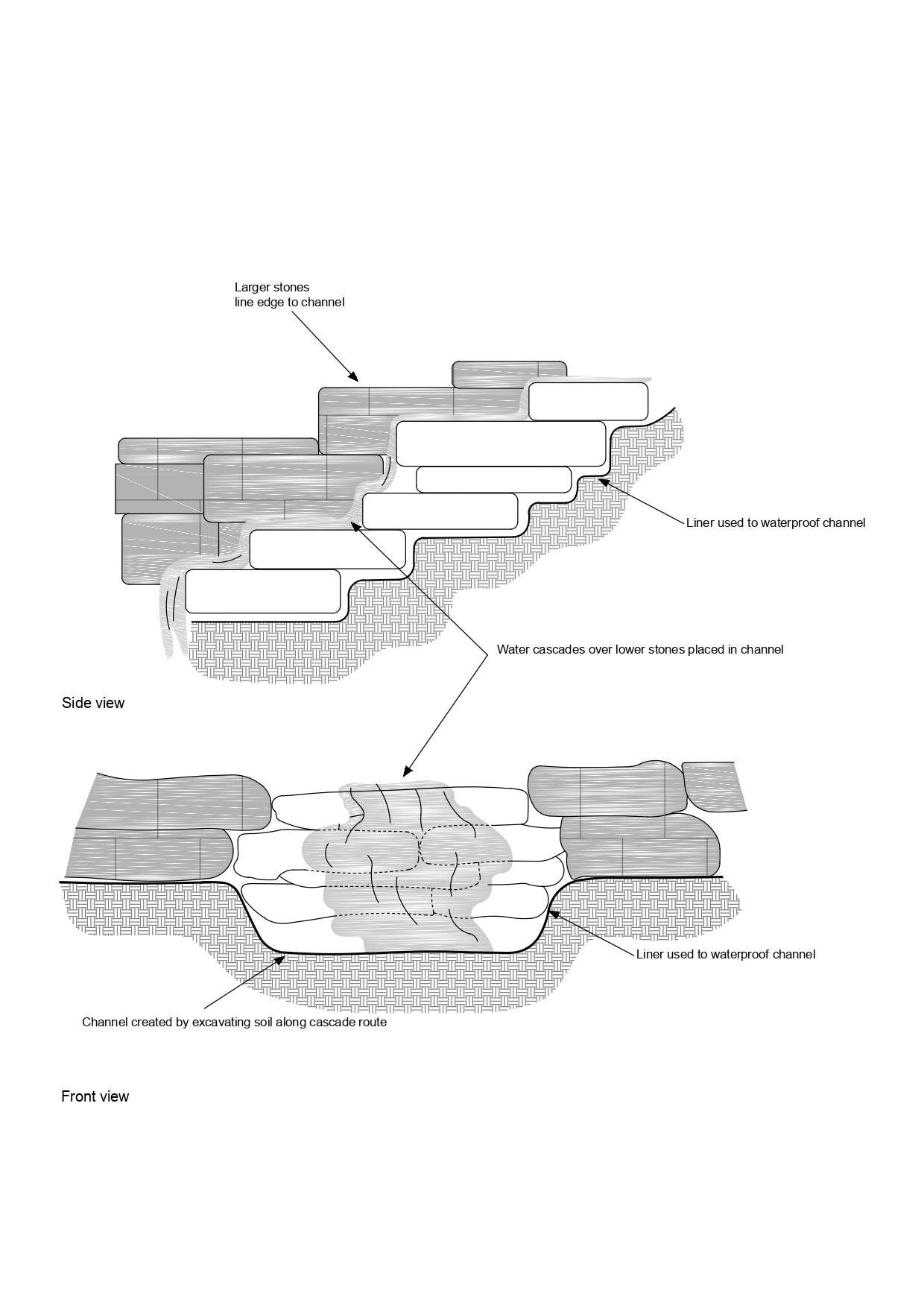 Larger stones line edge to channel

Liner used to waterproof channel

Water cascades over lower stones placed in channel

Side view

Liner used to waterproof channel

Channel created by excavating soil along cascade route

Front view