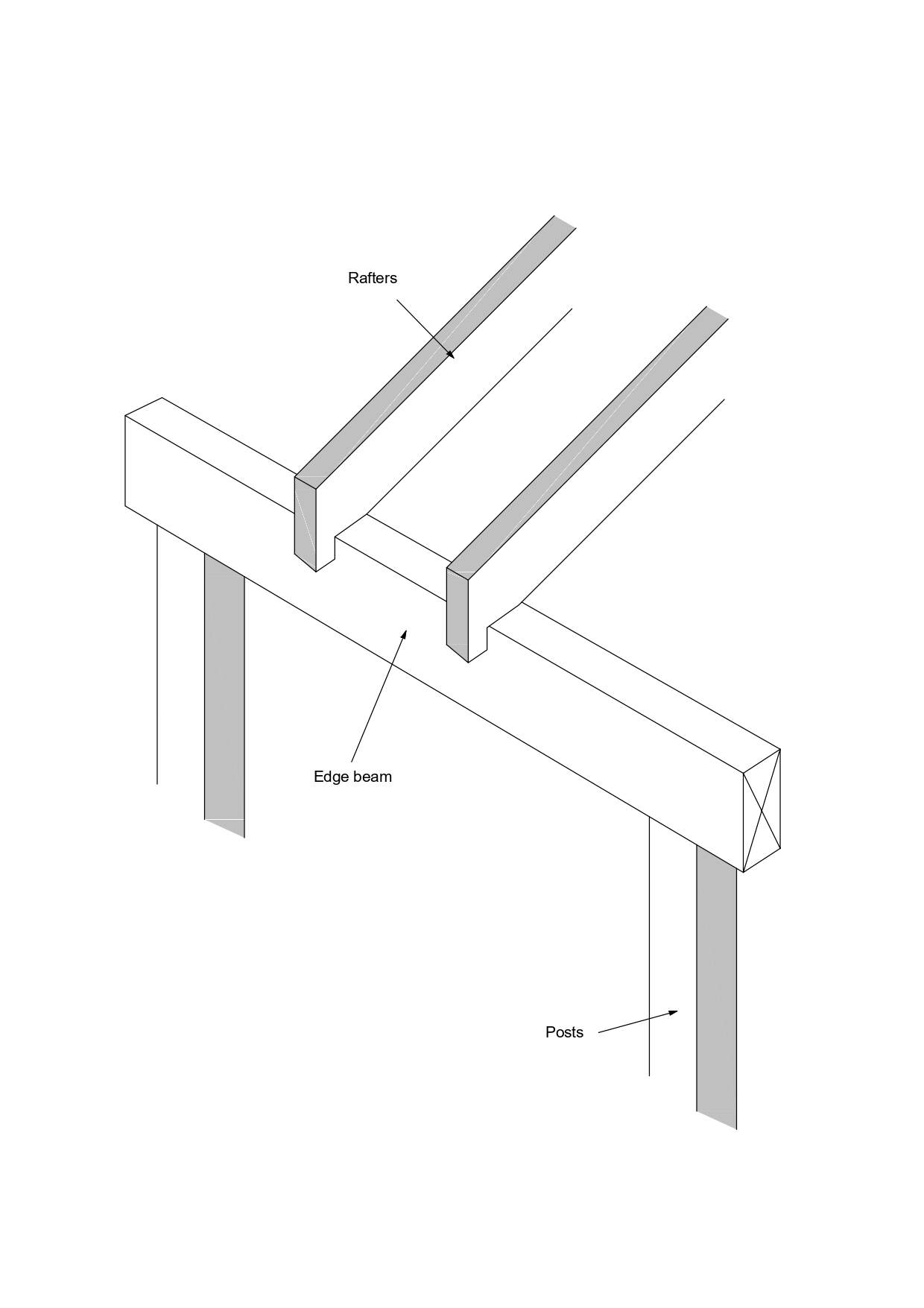 Rafters

Edge beam

Posts