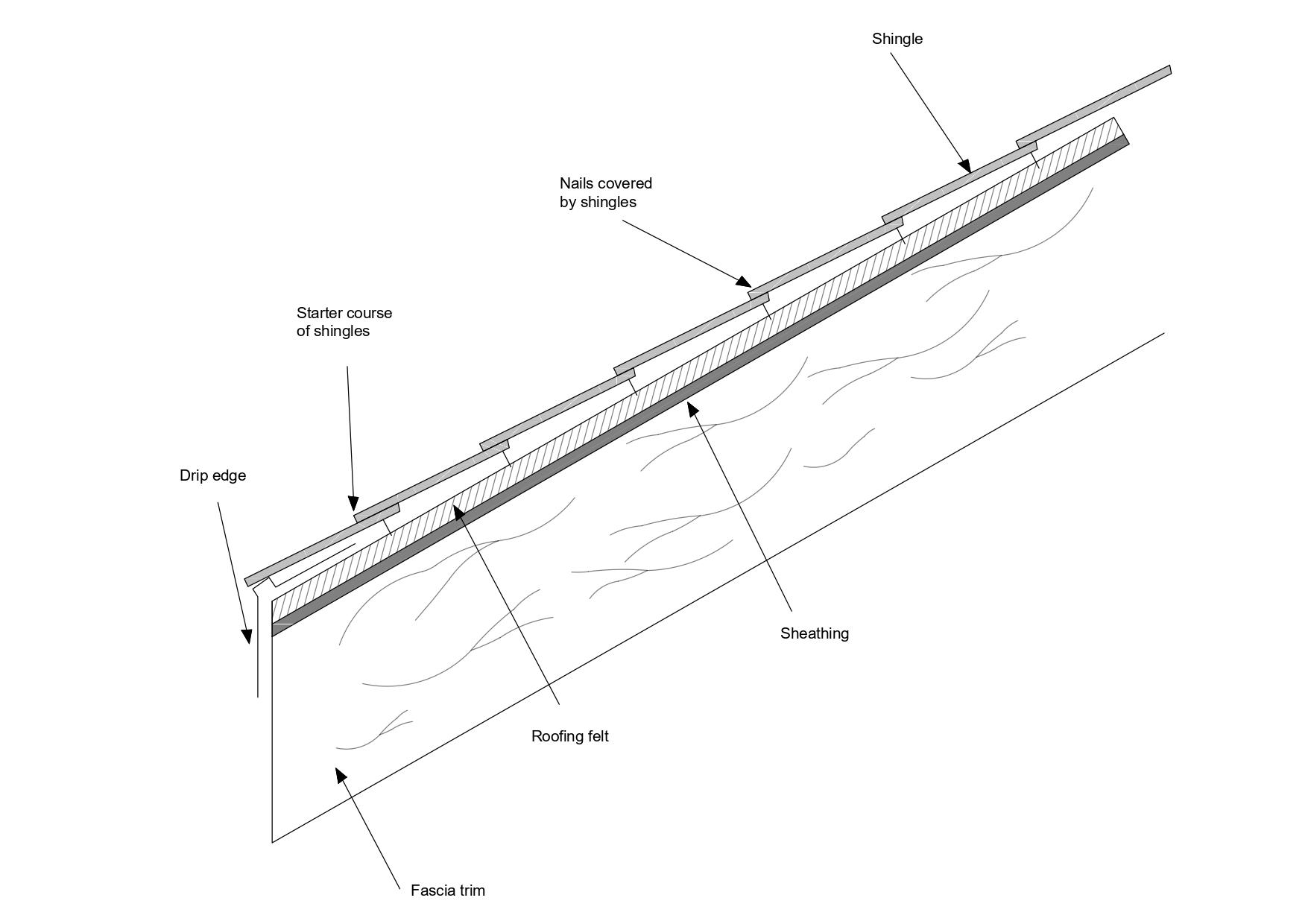 Shingle

Nails covered by shingles

Starter course of shingles

Drip edge

Sheathing

Roofing felt

Fascia trim