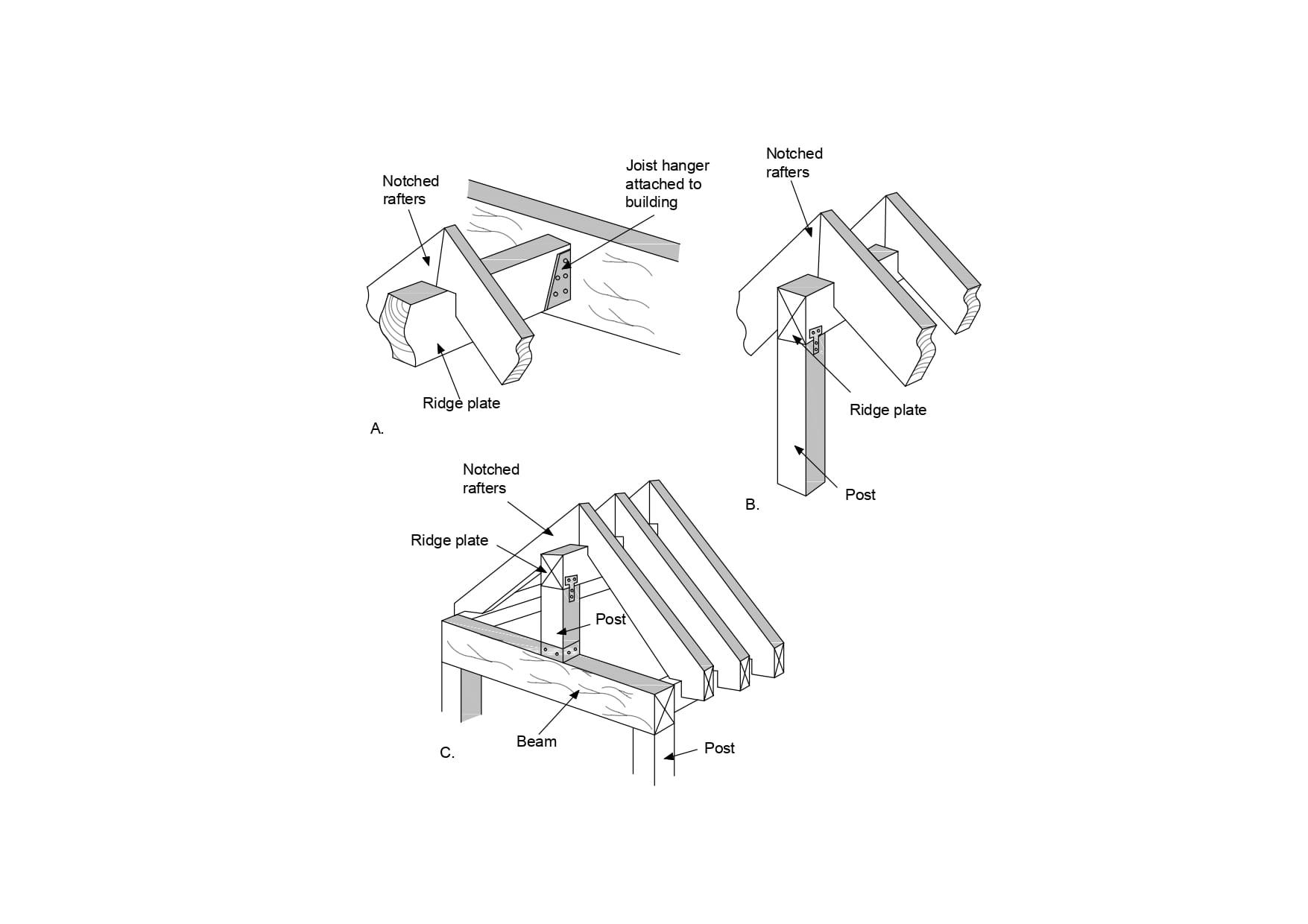 Notched rafters

Joist hanger attached to building

Ridge plate

A.

Notched rafters

Ridge plate

Post

B.

Notched rafters

Ridge plate

Post

Beam

Post

C.