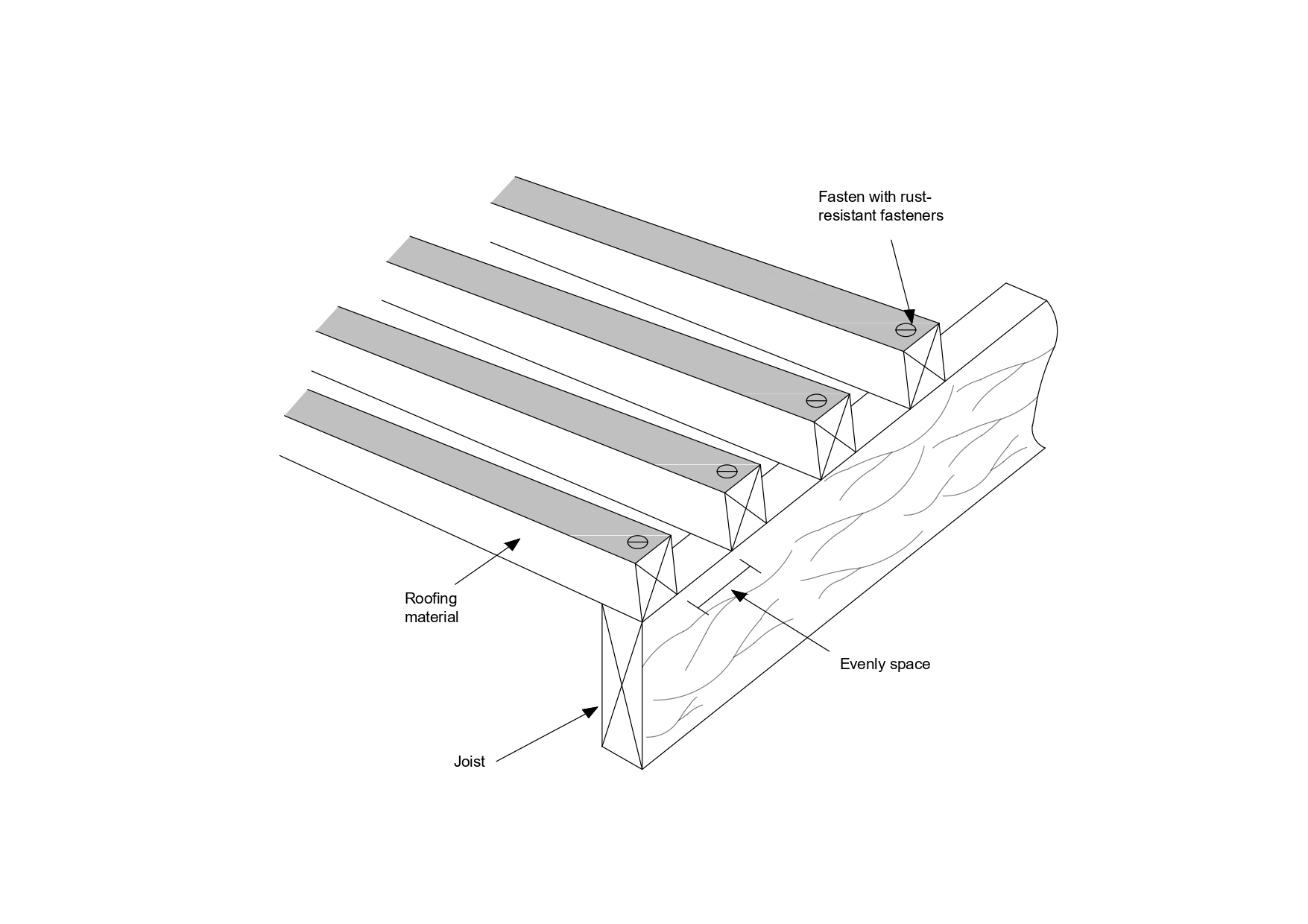 Fasten with rust-resistant fasteners

Roofing material

Evenly space

Joist