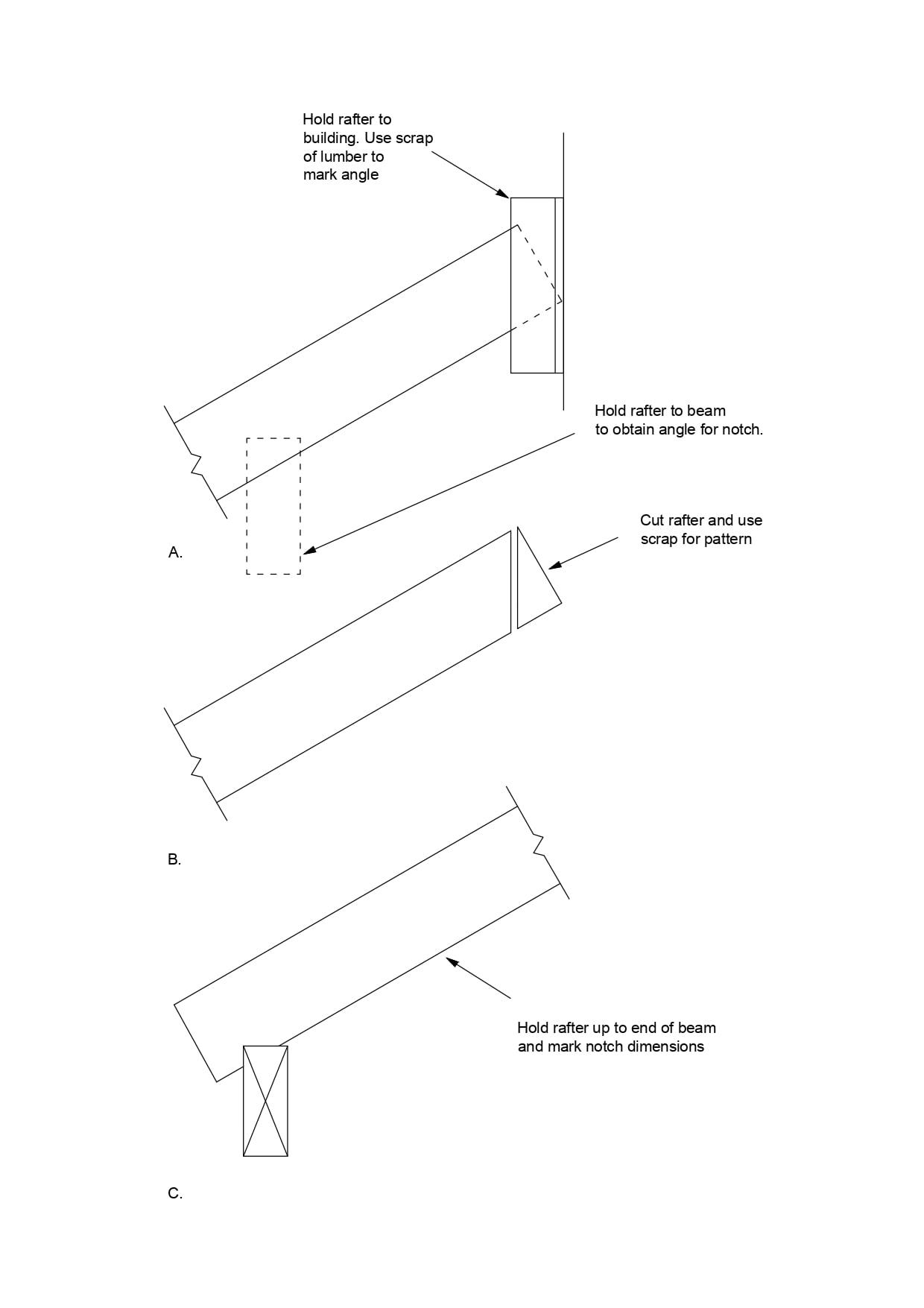 Hold rafter to building. Use scrap of lumber to mark angle

Hold rafter to beam to obtain angle for notch.

A.

Cut rafter and use scrap for pattern

B.

Hold rafter up to end of beam and mark notch dimensions

C.