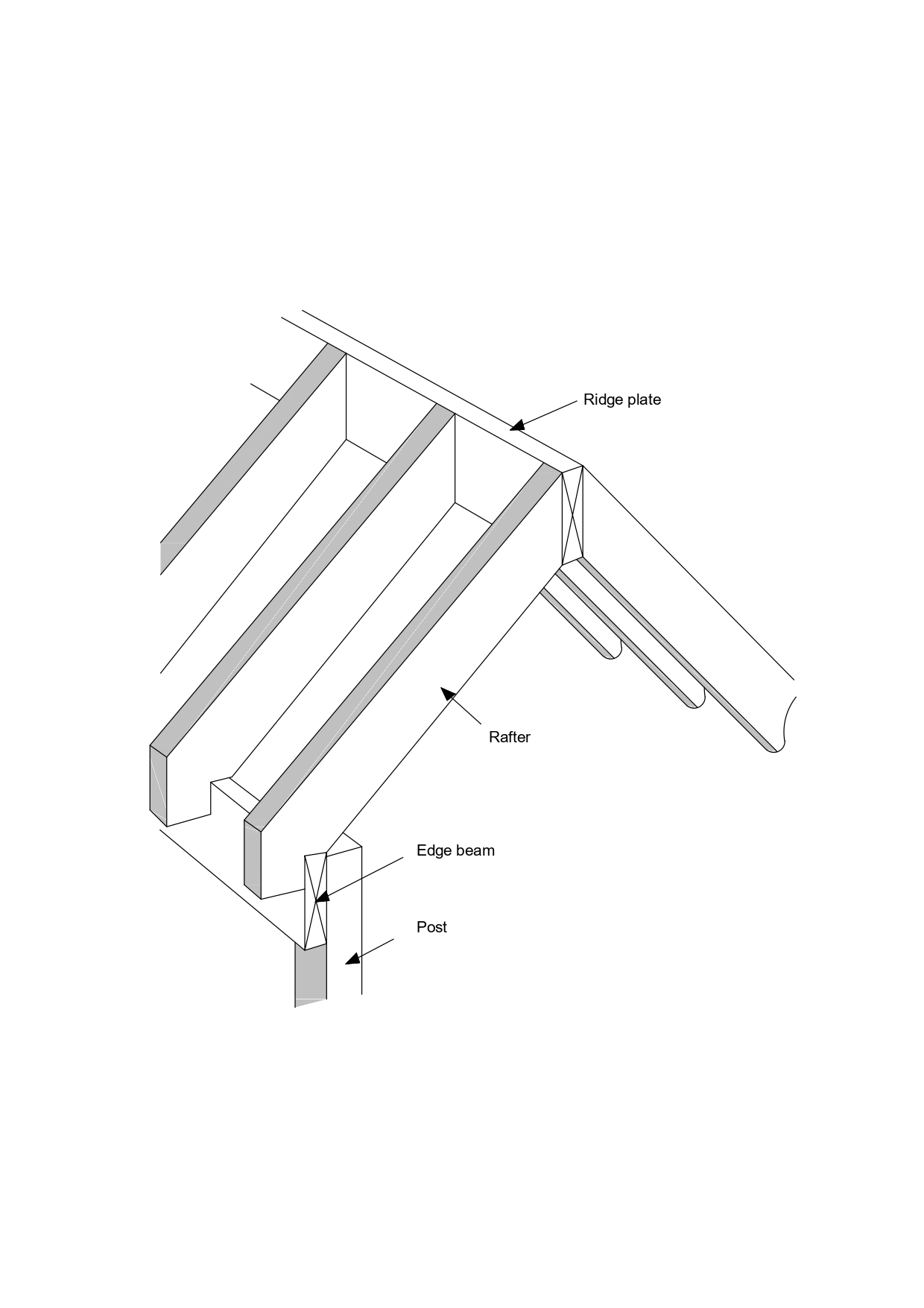 Ridge plate

Rafter

Edge beam

Post