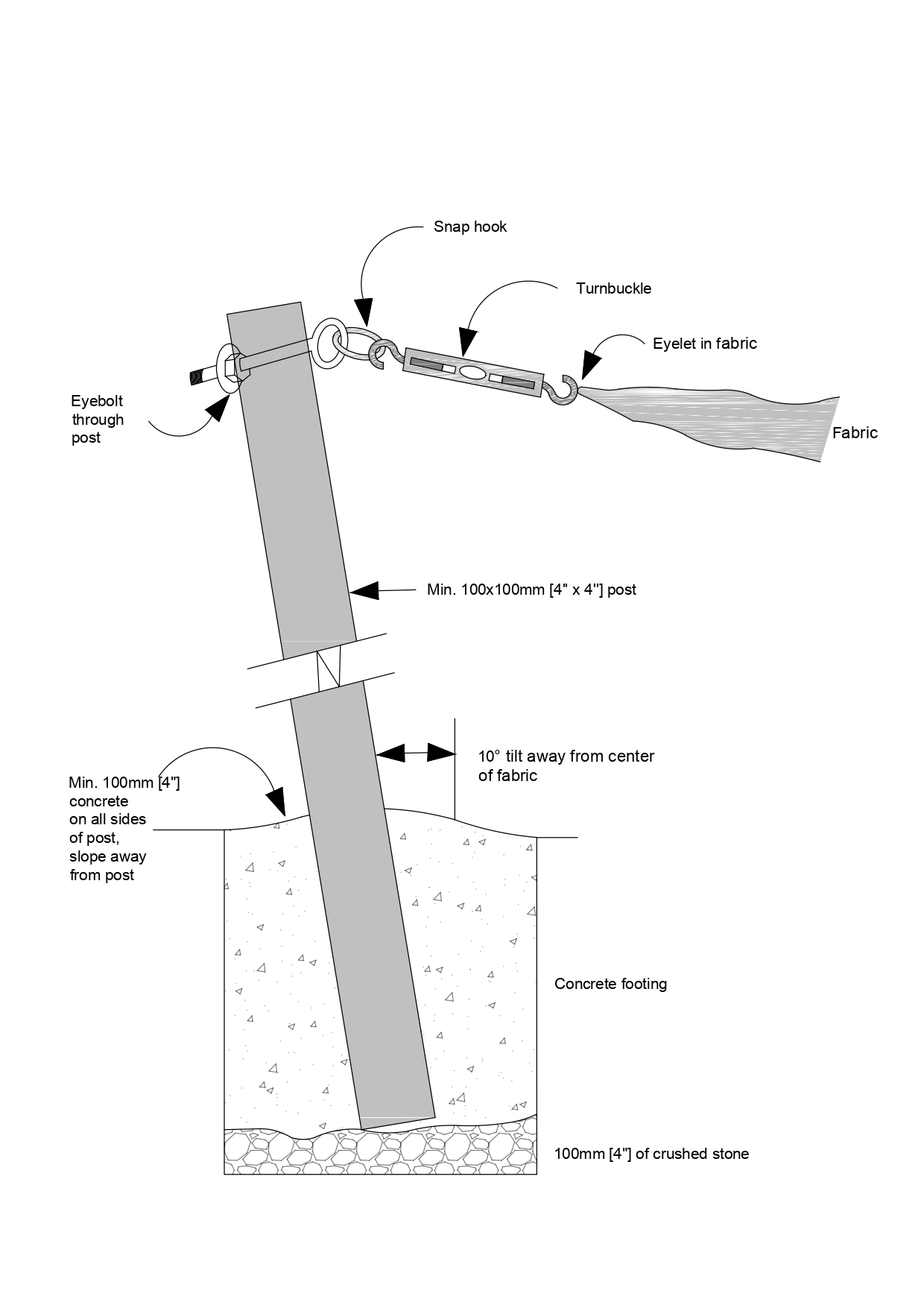 Snap hook

Turnbuckle

Eyelet in fabric

Eyebolt through post

Fabric

Min. 100x100mm [4" x 4"] post

10° tilt away from center of fabric

Min. 100mm [4"] concrete on all sides of post, slope away from post

Concrete footing

100mm [4"] of crushed stone