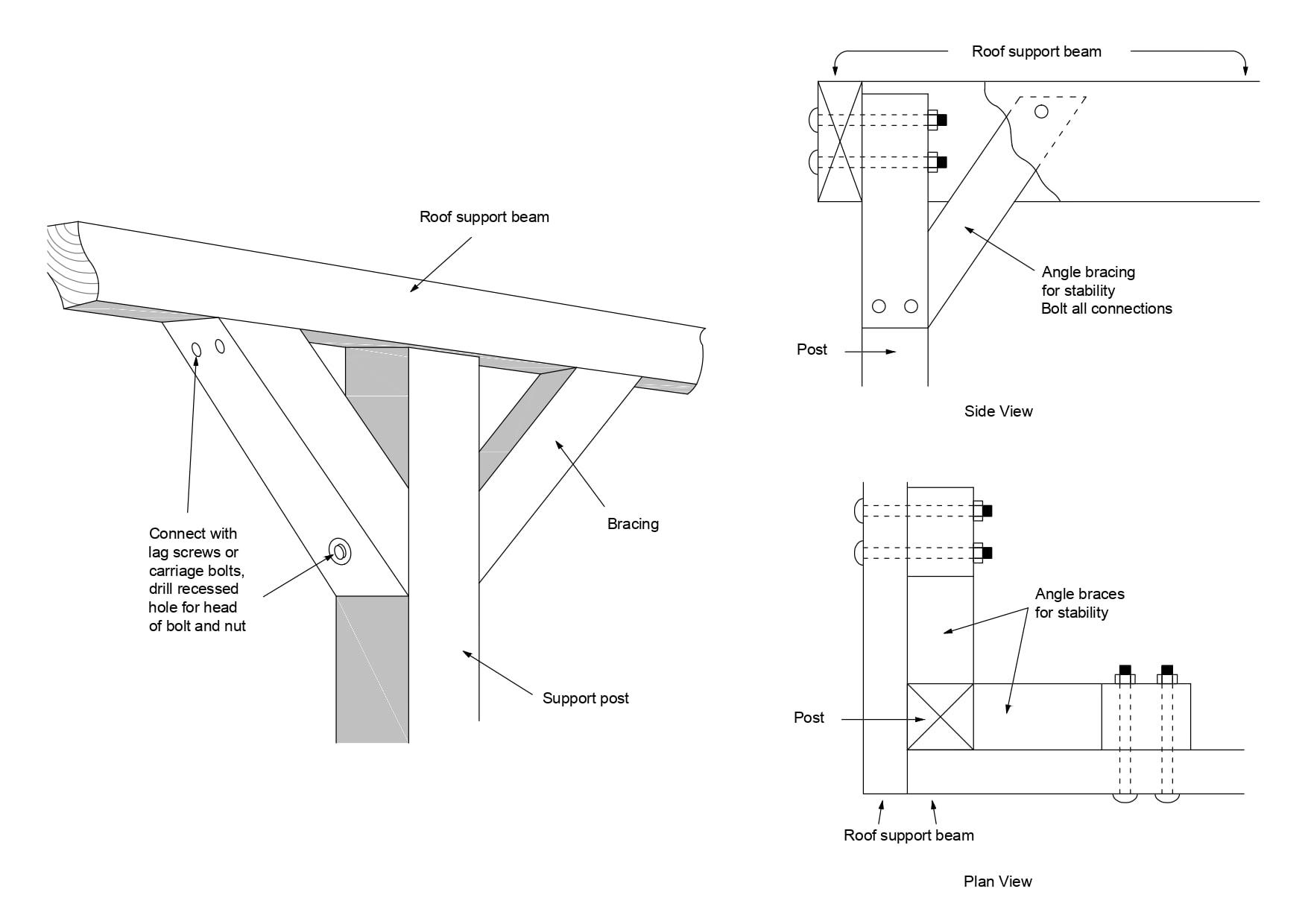 Roof support beam

Connect with lag screws or carriage bolts, drill recessed hole for head of bolt and nut

Bracing

Support post

Roof support beam

Angle bracing for stability Bolt all connections

Post

Side View

Angle braces for stability

Post

Roof support beam

Plan View