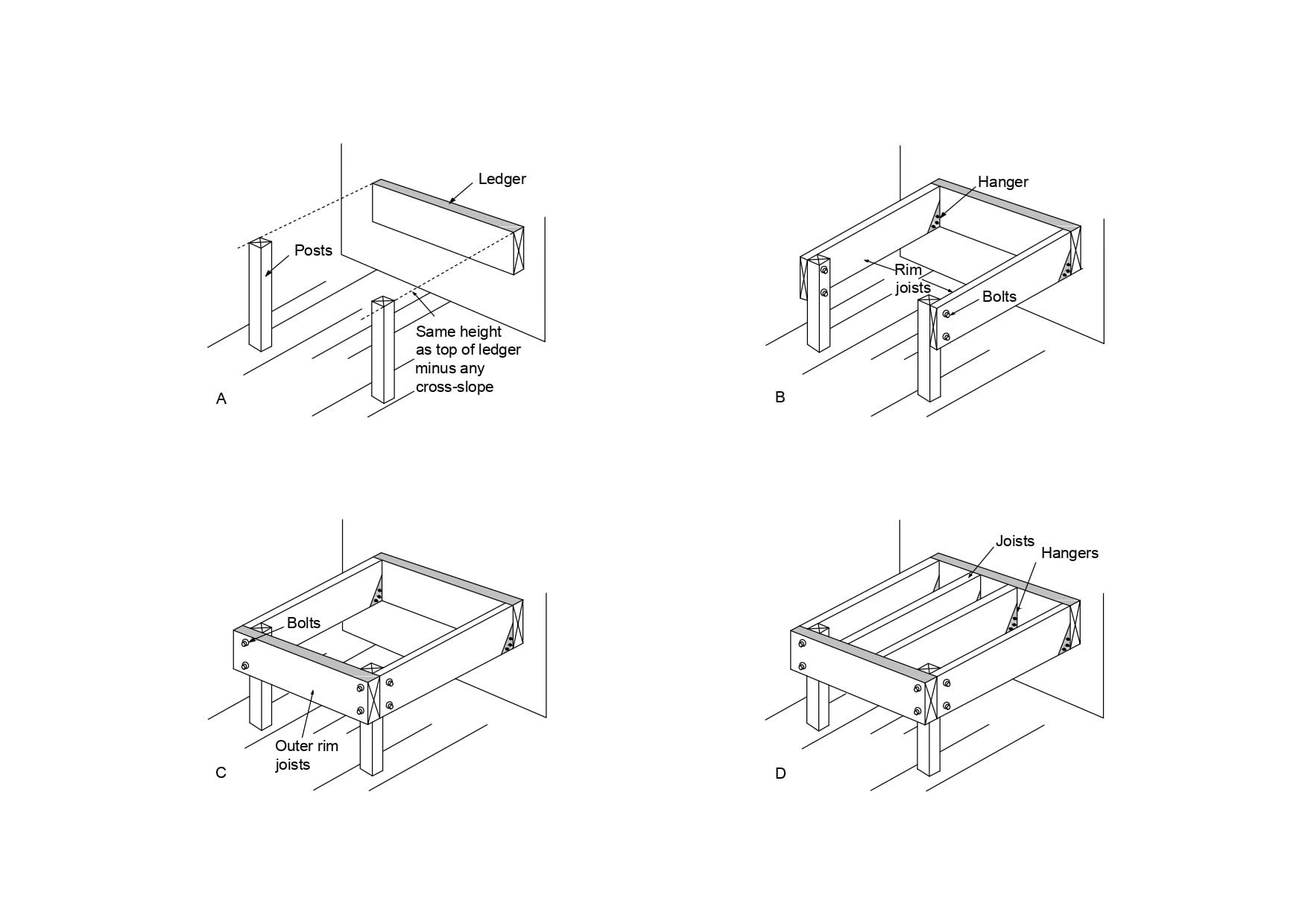 Ledger

Posts

Same height as top of ledger minus any cross-slope

A

Hanger

Rim joists

Bolts

B

Bolts

Outer rim joists

C

Joists

Hangers

D