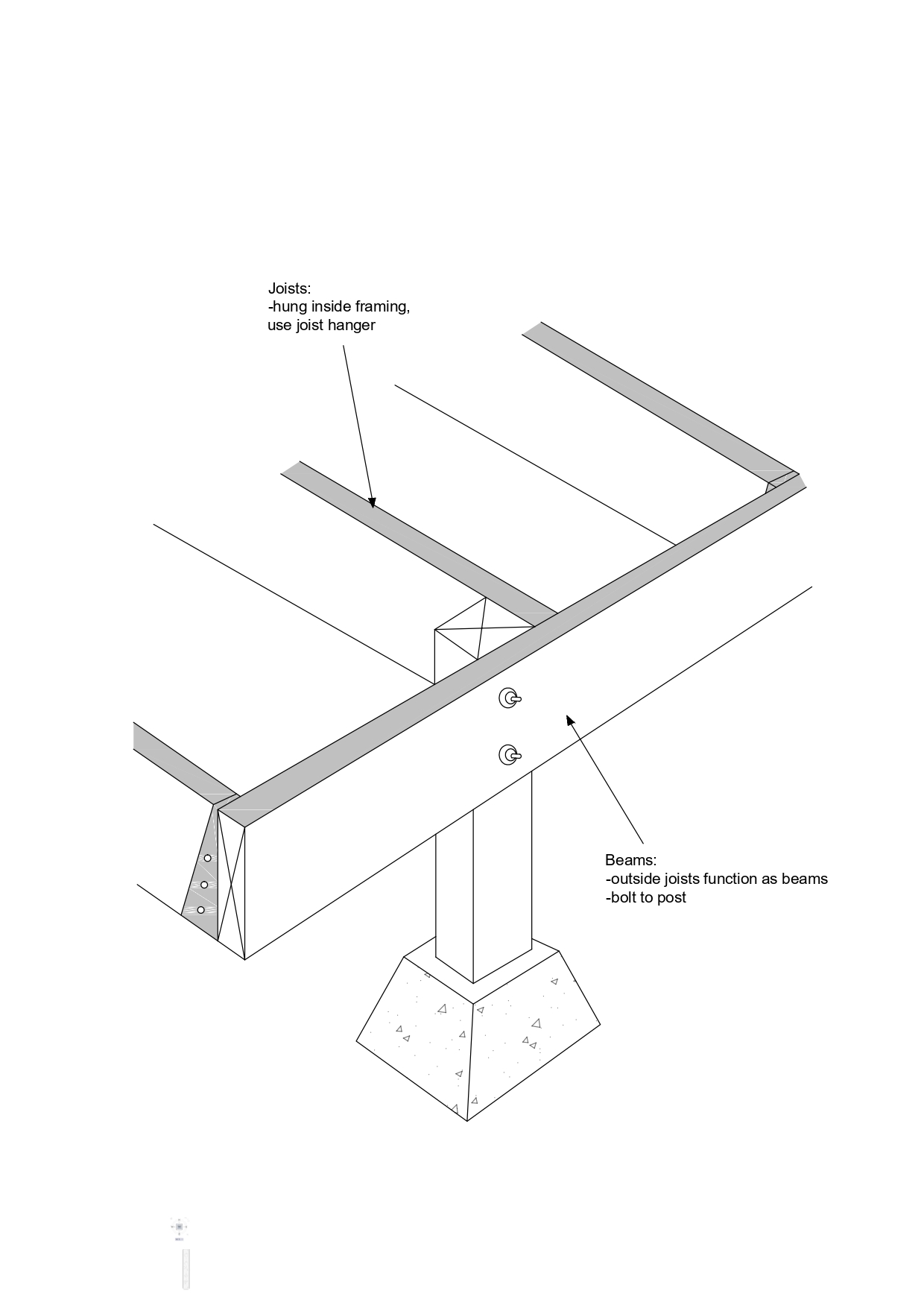 Joists:
-hung inside framing,
use joist hanger

Beams:
-outside joists function as beams
-bolt to post