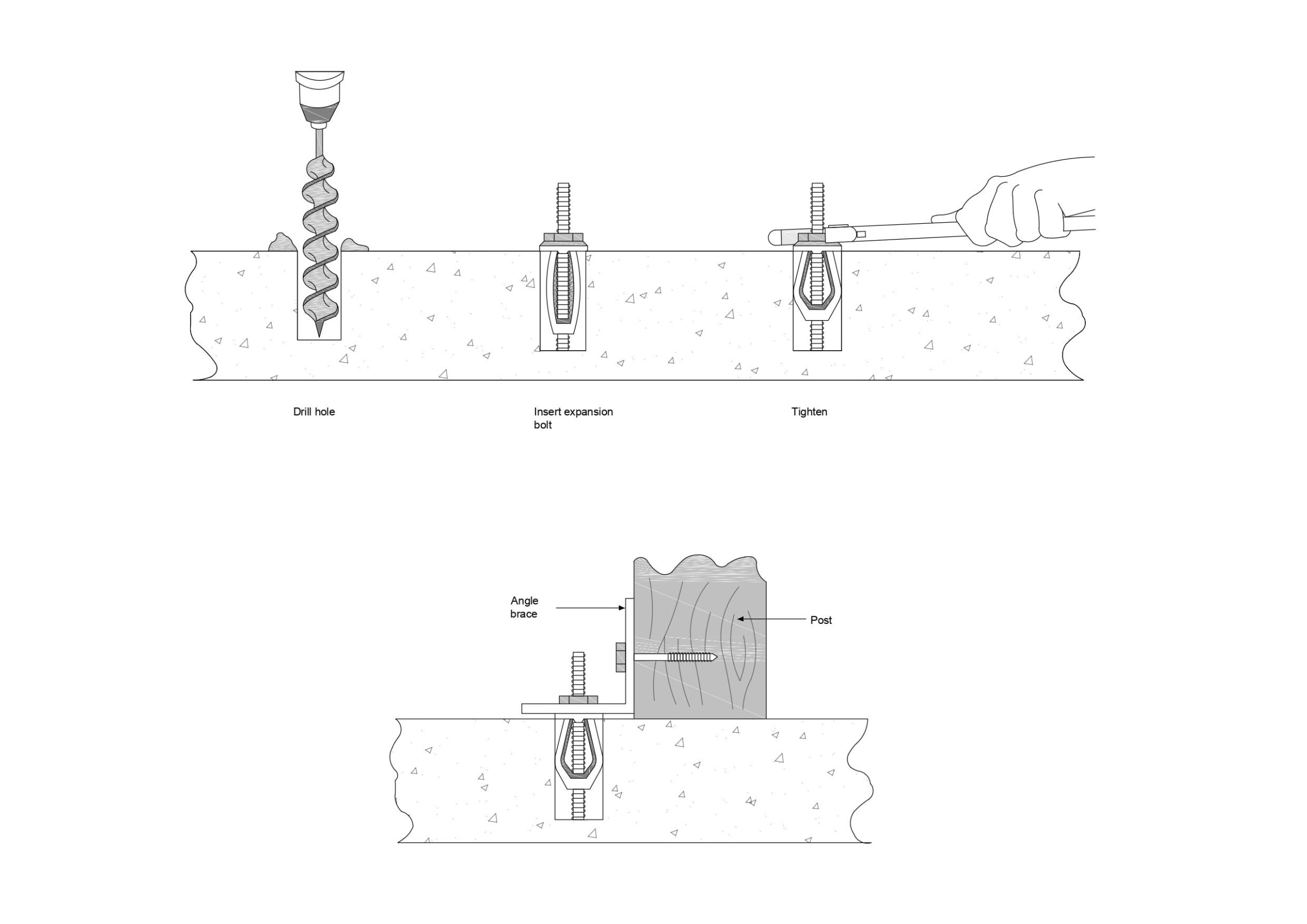 Drill hole

Insert expansion bolt

Tighten

Angle brace

Post