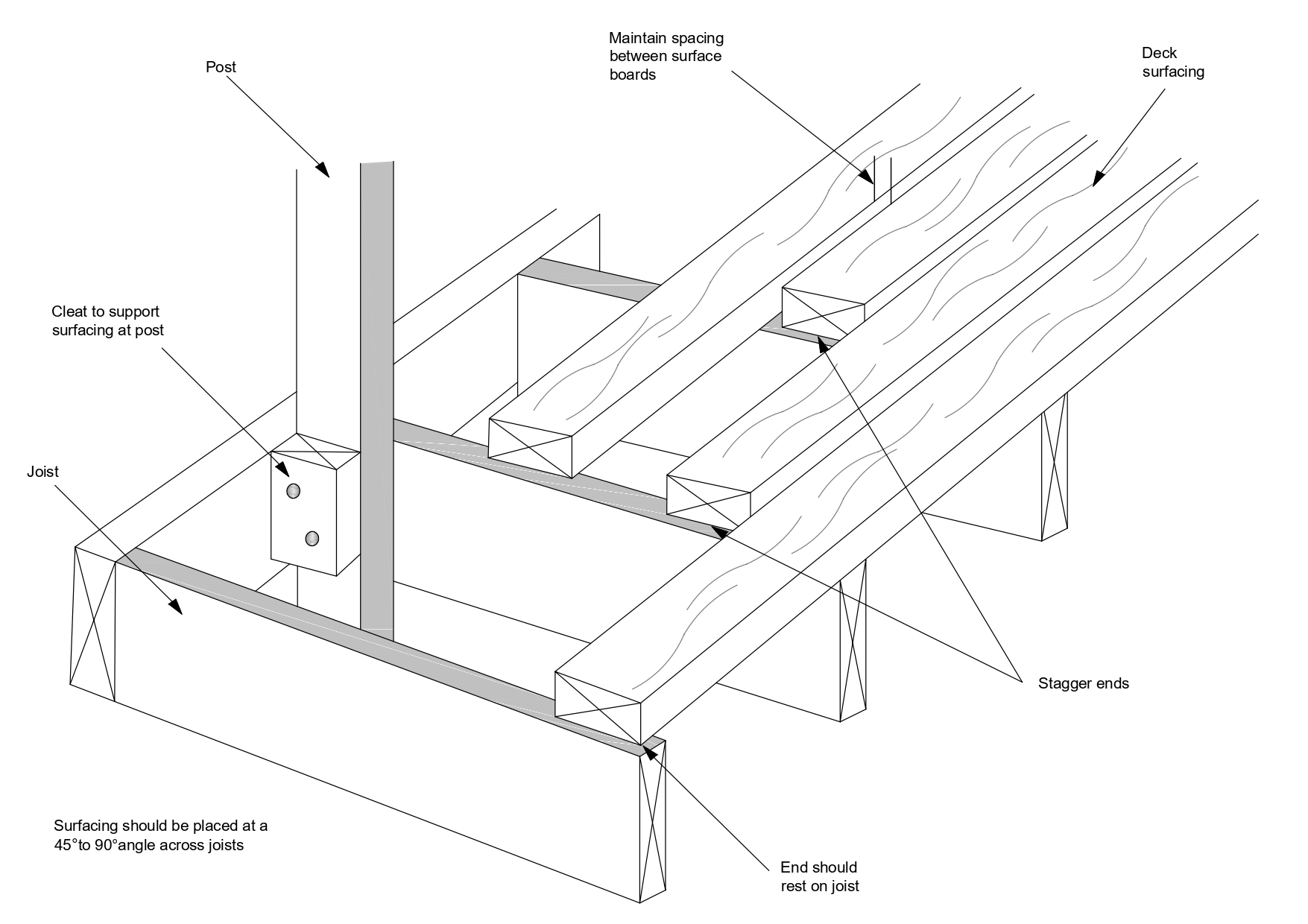 Post

Maintain spacing between surface boards

Deck surfacing

Cleat to support surfacing at post

Joist

Stagger ends

Surfacing should be placed at a 45°to 90°angle across joists

End should rest on joist