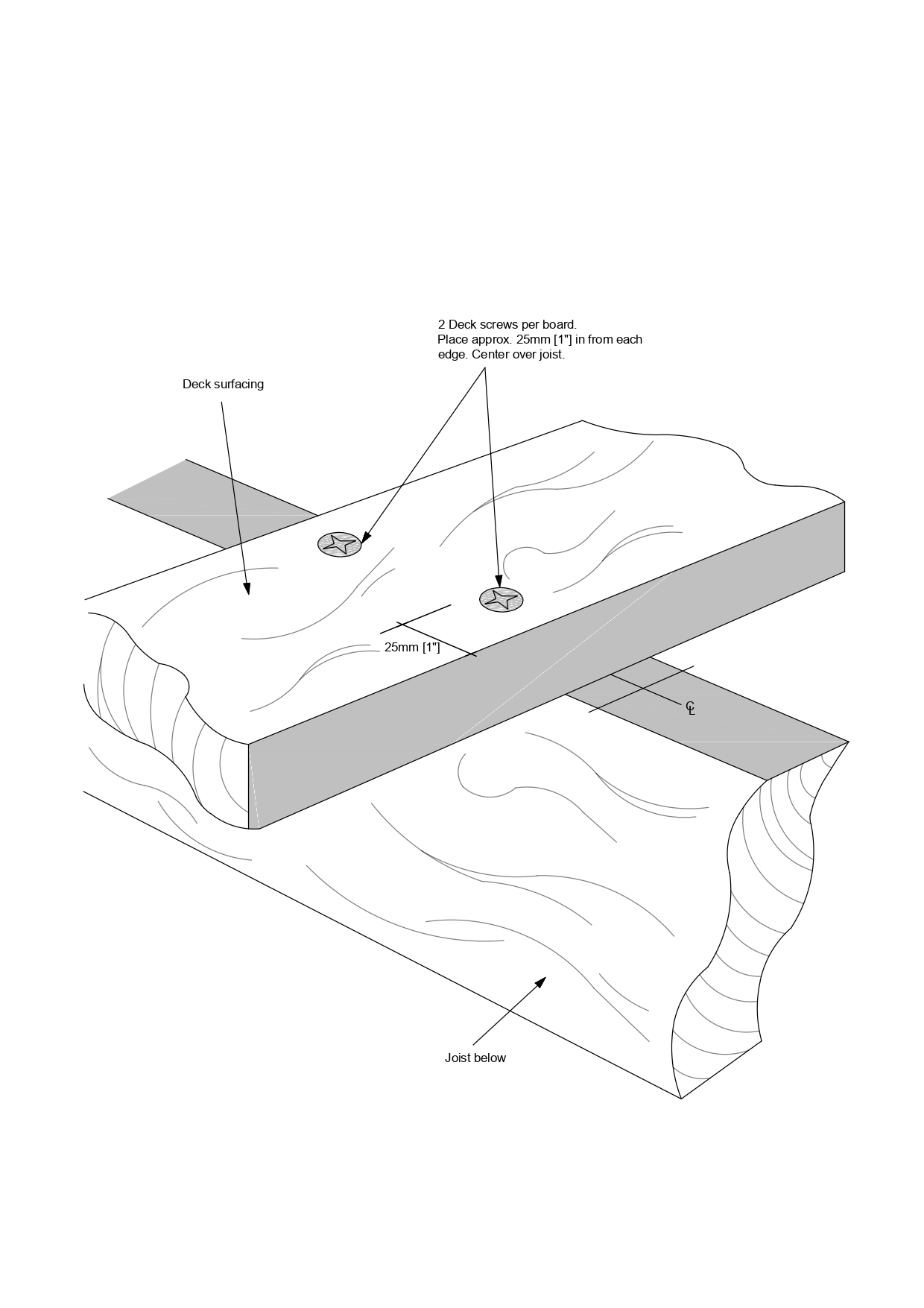 2 Deck screws per board.
Place approx. 25mm [1"] in from each edge. Center over joist.

Deck surfacing

25mm [1"]

CL

Joist below