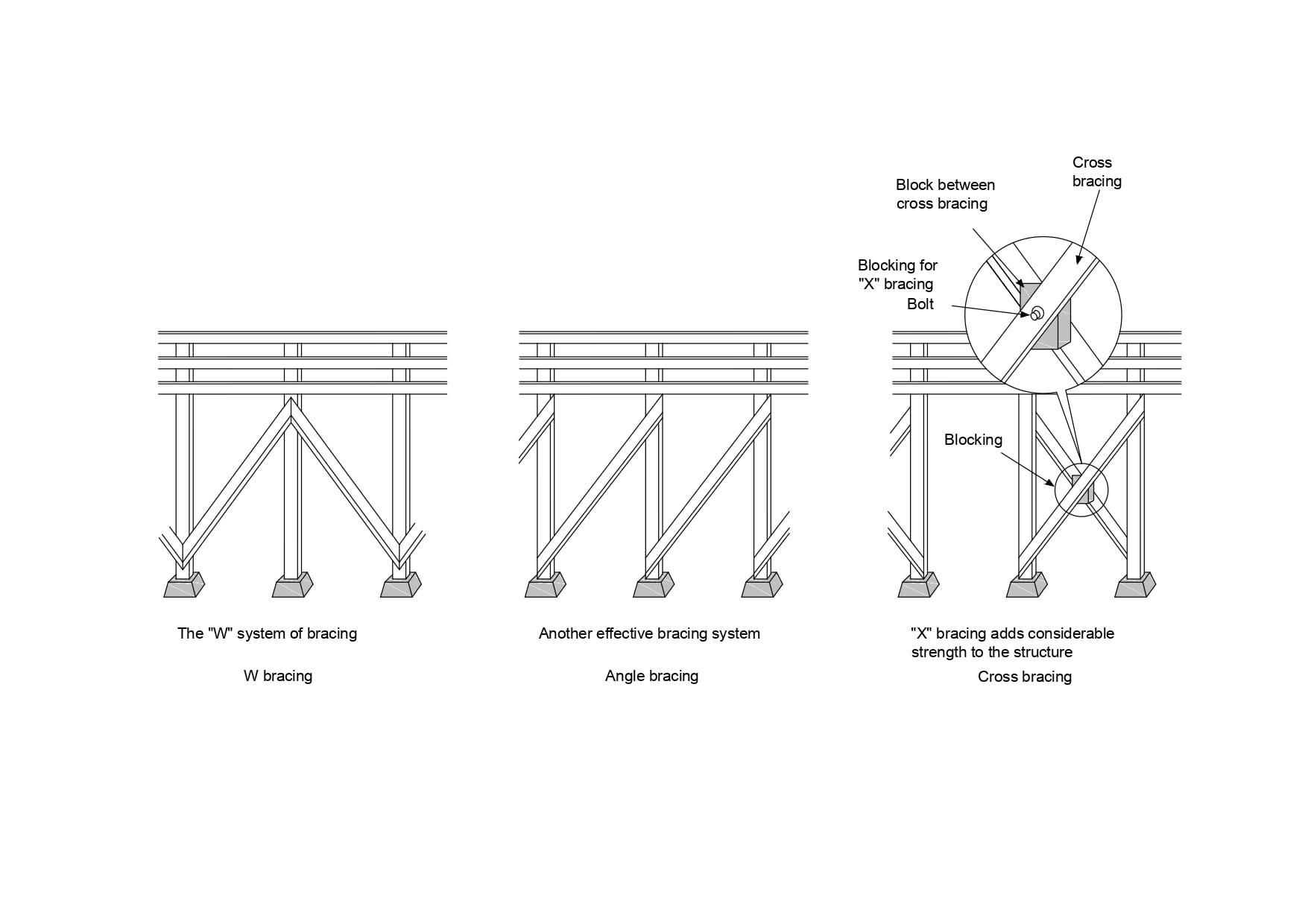 Cross bracing

Block between cross bracing

Blocking for "X" bracing

Bolt

Blocking

The "W" system of bracing

W bracing

Another effective bracing system

Angle bracing

"X" bracing adds considerable strength to the structure

Cross bracing