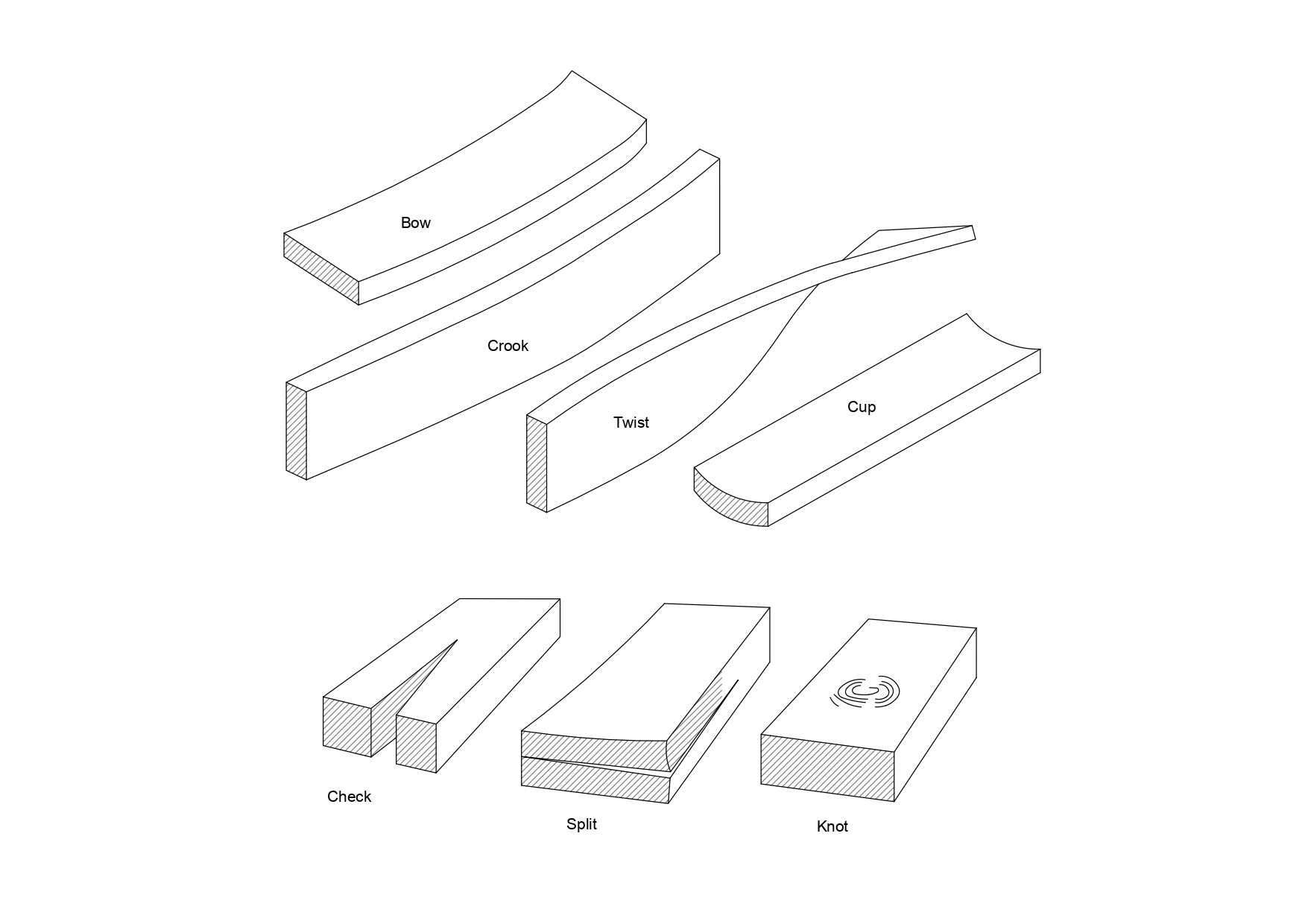 Bow

Crook

Twist

Cup

Check

Split

Knot