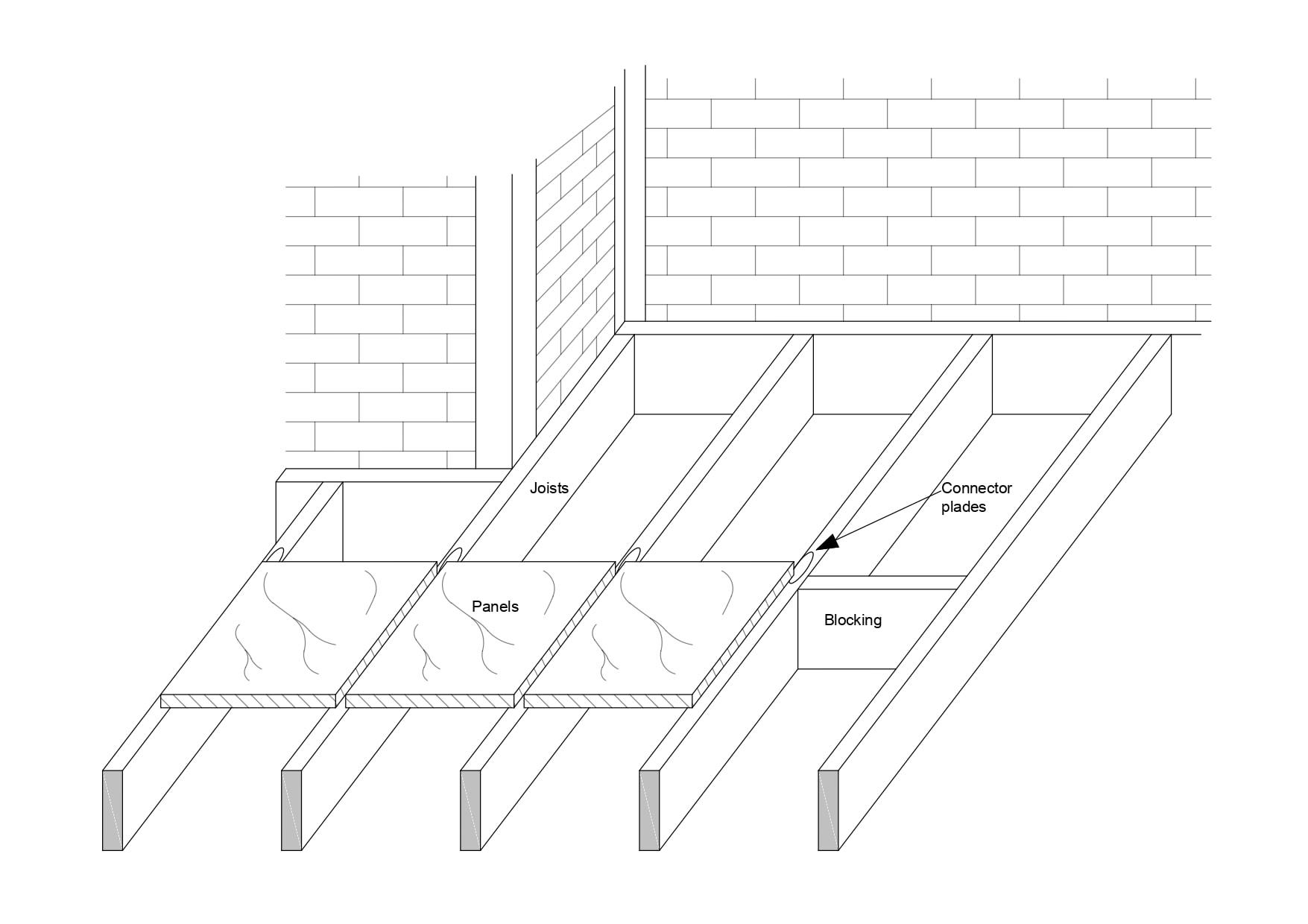 Joists

Connector plades

Panels

Blocking