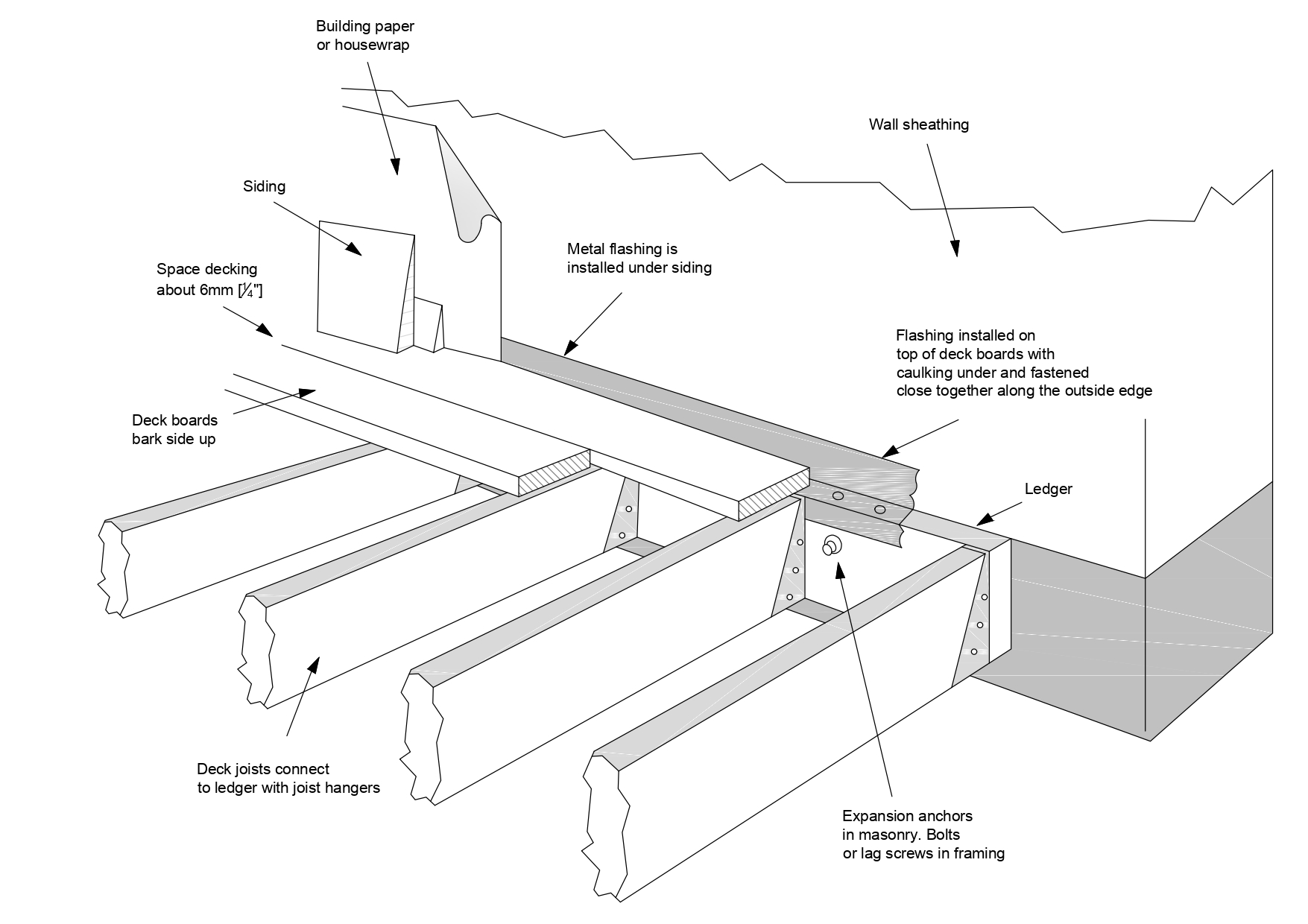 Building paper
or housewrap

Wall sheathing

Siding

Metal flashing is
installed under siding

Space decking
about 6mm [$\frac{1}{4}$"]

Flashing installed on
top of deck boards with
caulking under and fastened
close together along the outside edge

Deck boards
bark side up

Ledger

Deck joists connect
to ledger with joist hangers

Expansion anchors
in masonry. Bolts
or lag screws in framing