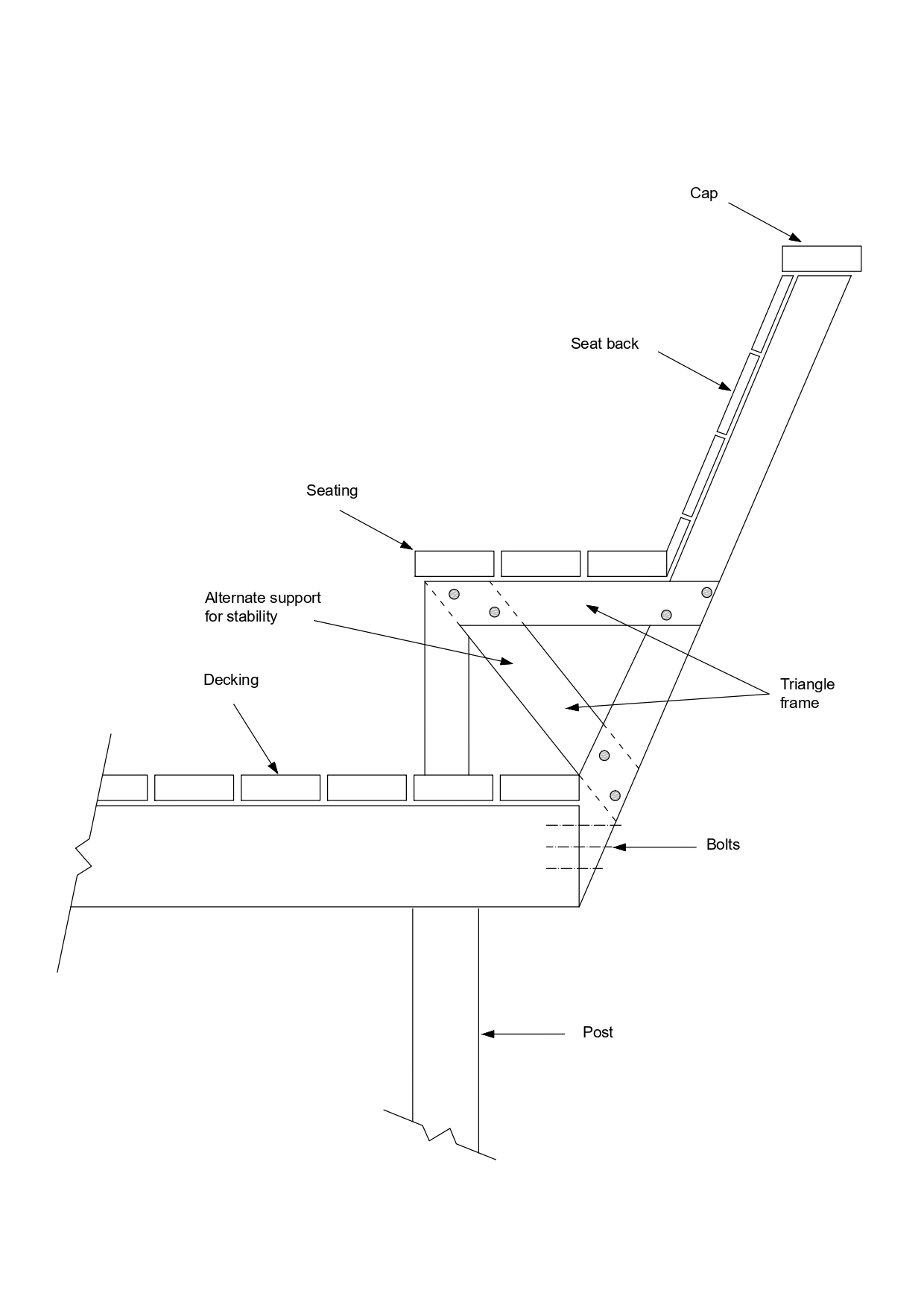 Cap

Seat back

Seating

Alternate support for stability

Decking

Triangle frame

Bolts

Post