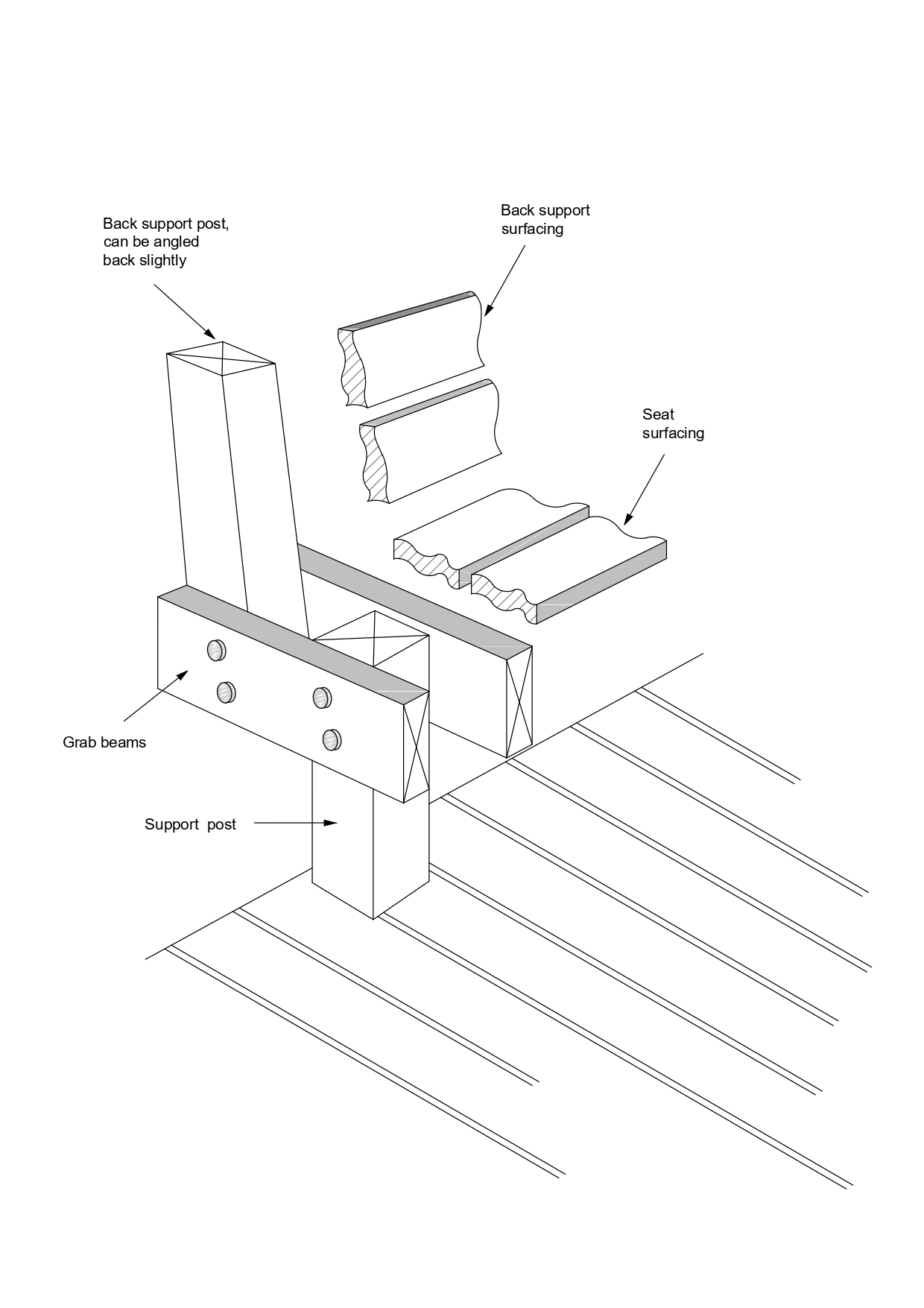 Back support post, can be angled back slightly

Back support surfacing

Seat surfacing

Grab beams

Support post