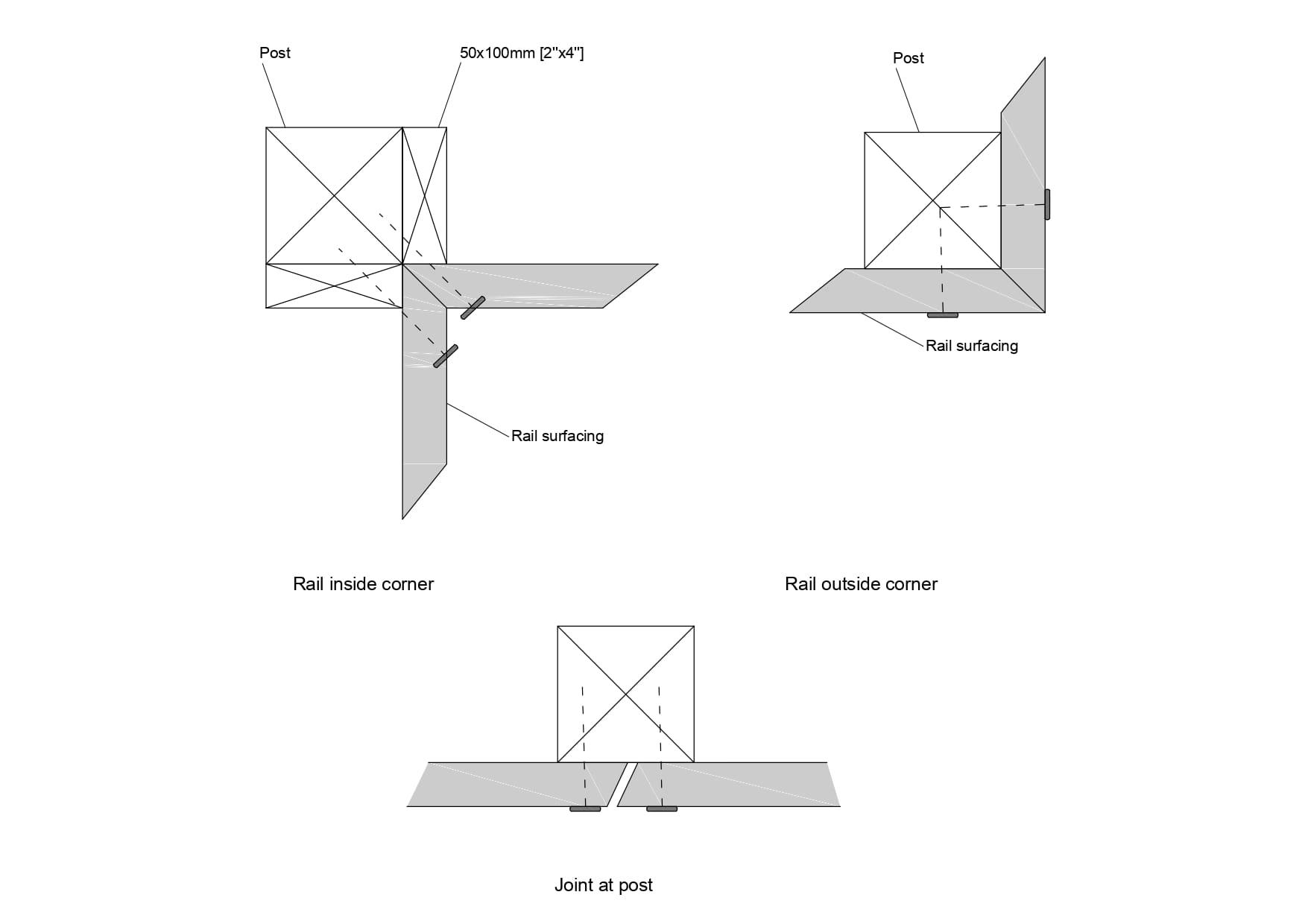 Post

50x100mm [2"x4"]

Rail surfacing

Rail inside corner

Post

Rail surfacing

Rail outside corner

Joint at post