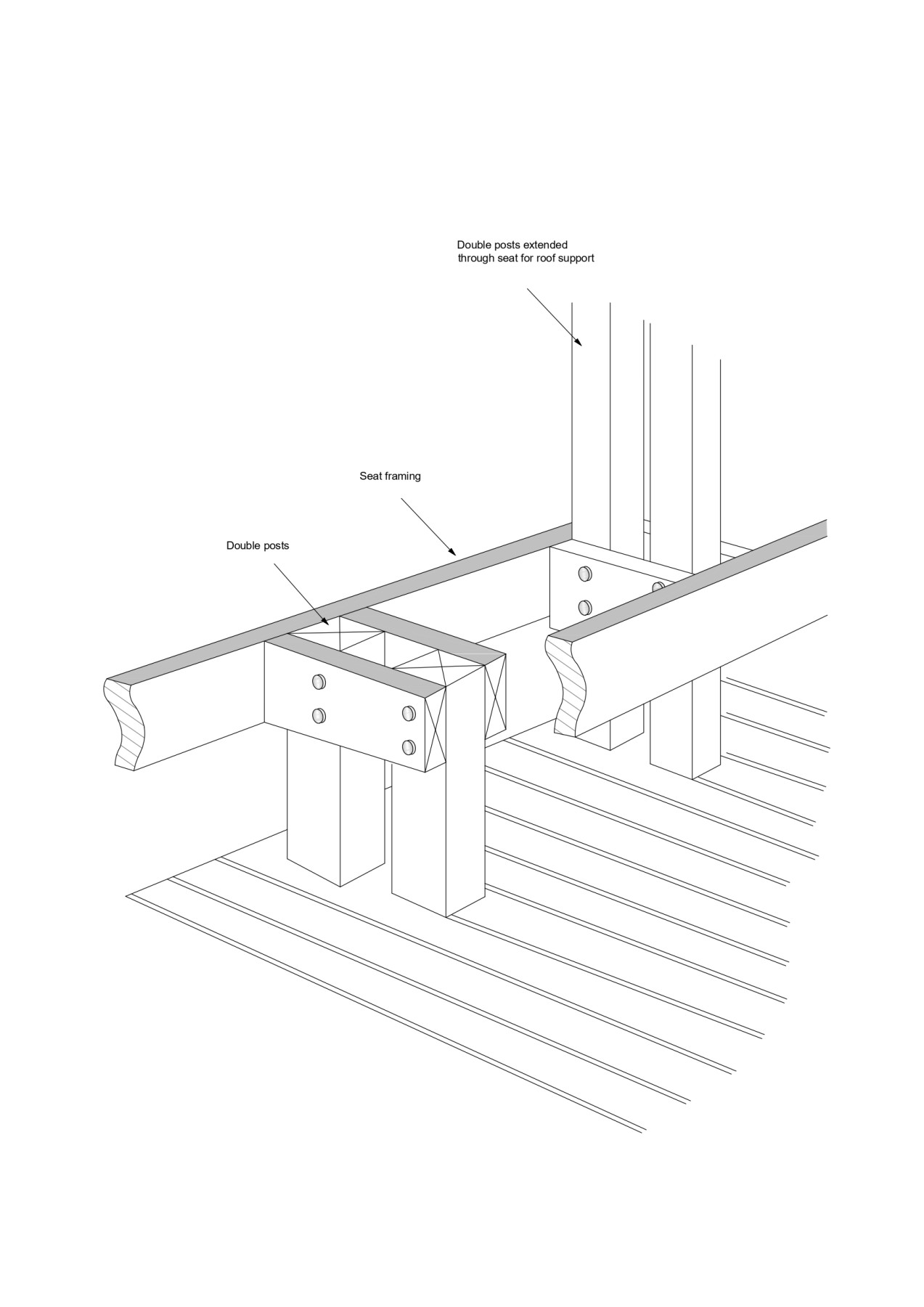 Double posts extended through seat for roof support

Seat framing

Double posts