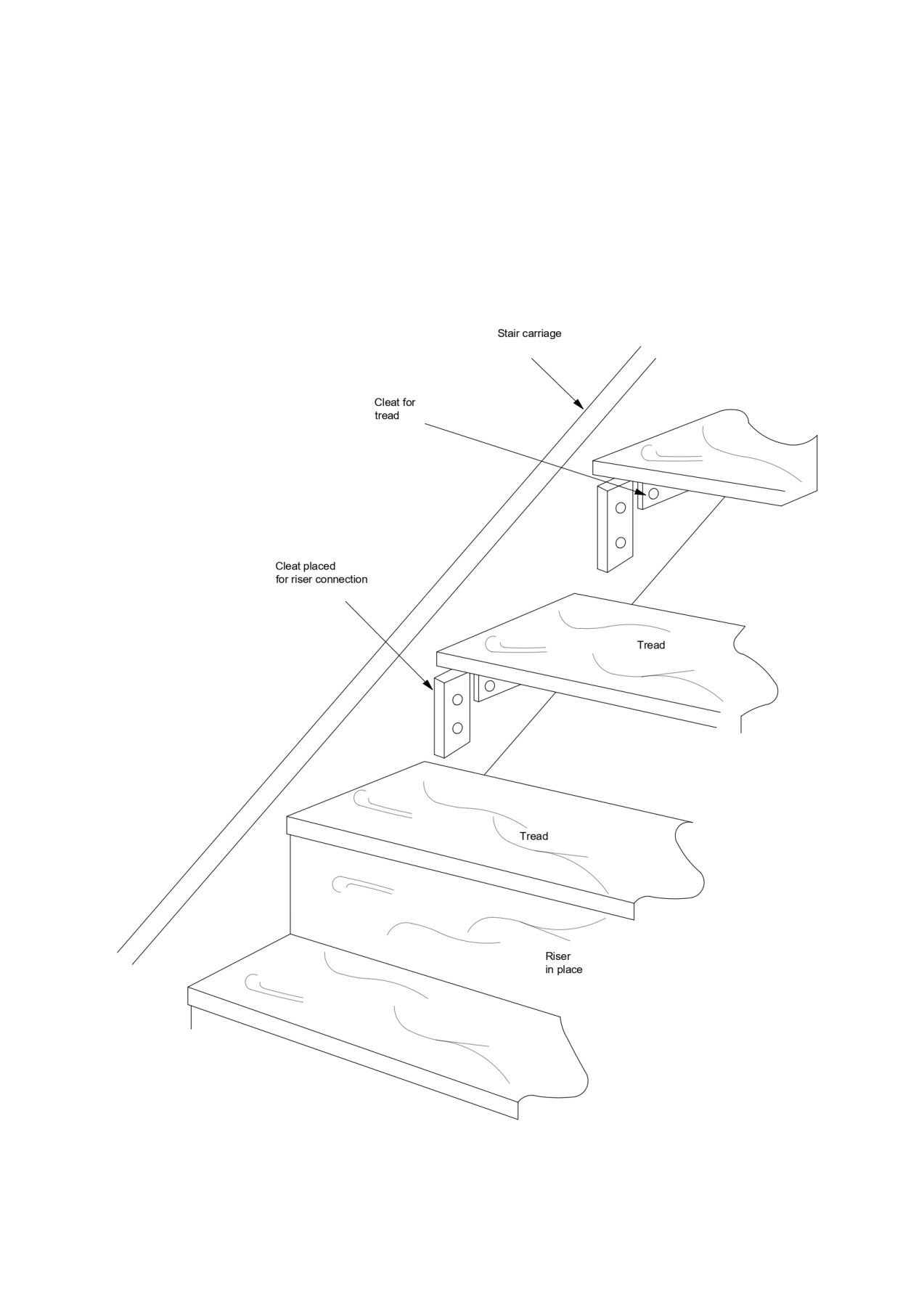 Stair carriage

Cleat for tread

Cleat placed for riser connection

Tread

Tread

Riser in place