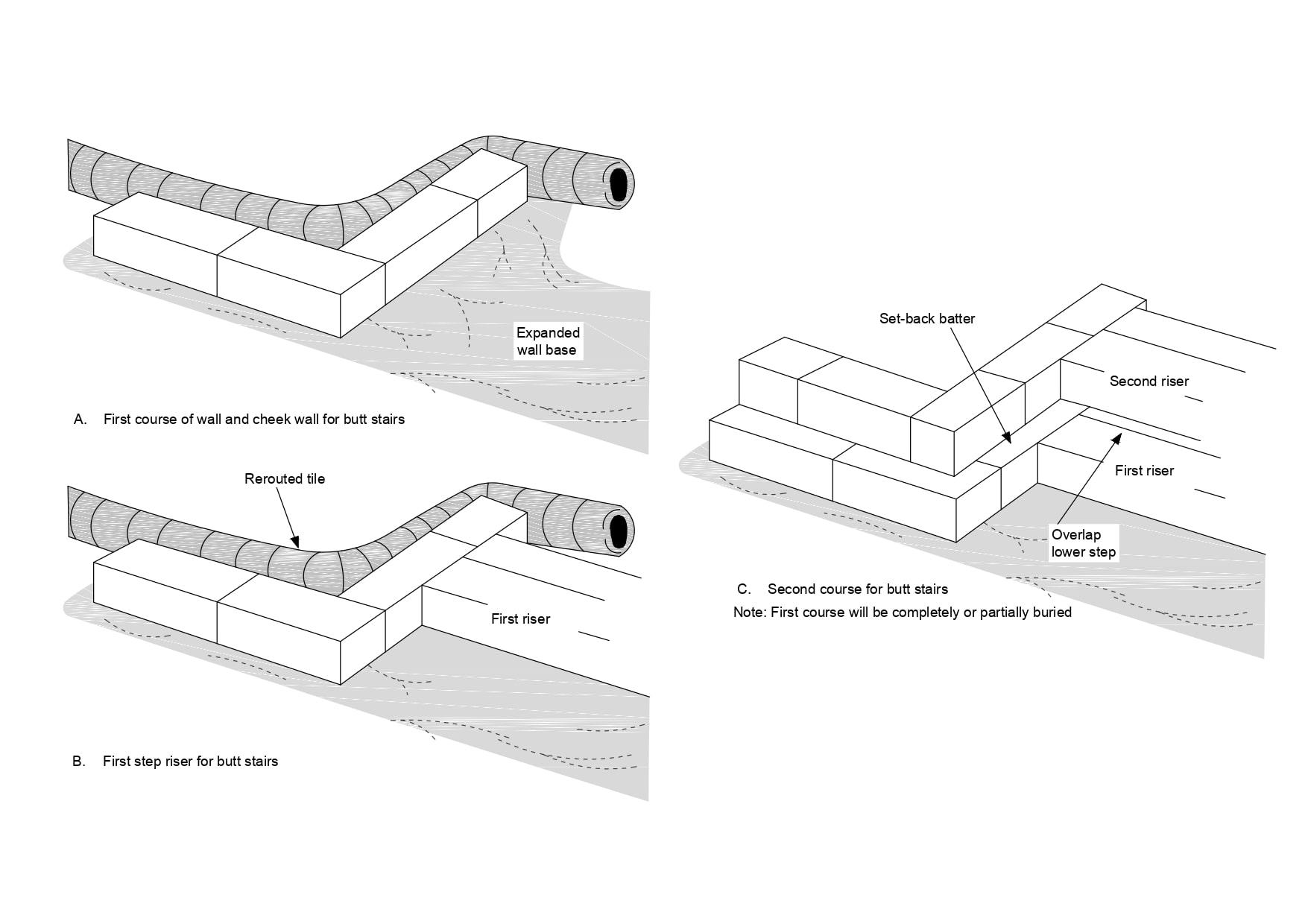 Expanded wall base

A. First course of wall and cheek wall for butt stairs

Rerouted tile

First riser

B. First step riser for butt stairs

Set-back batter

Second riser

First riser

Overlap lower step

C. Second course for butt stairs

Note: First course will be completely or partially buried