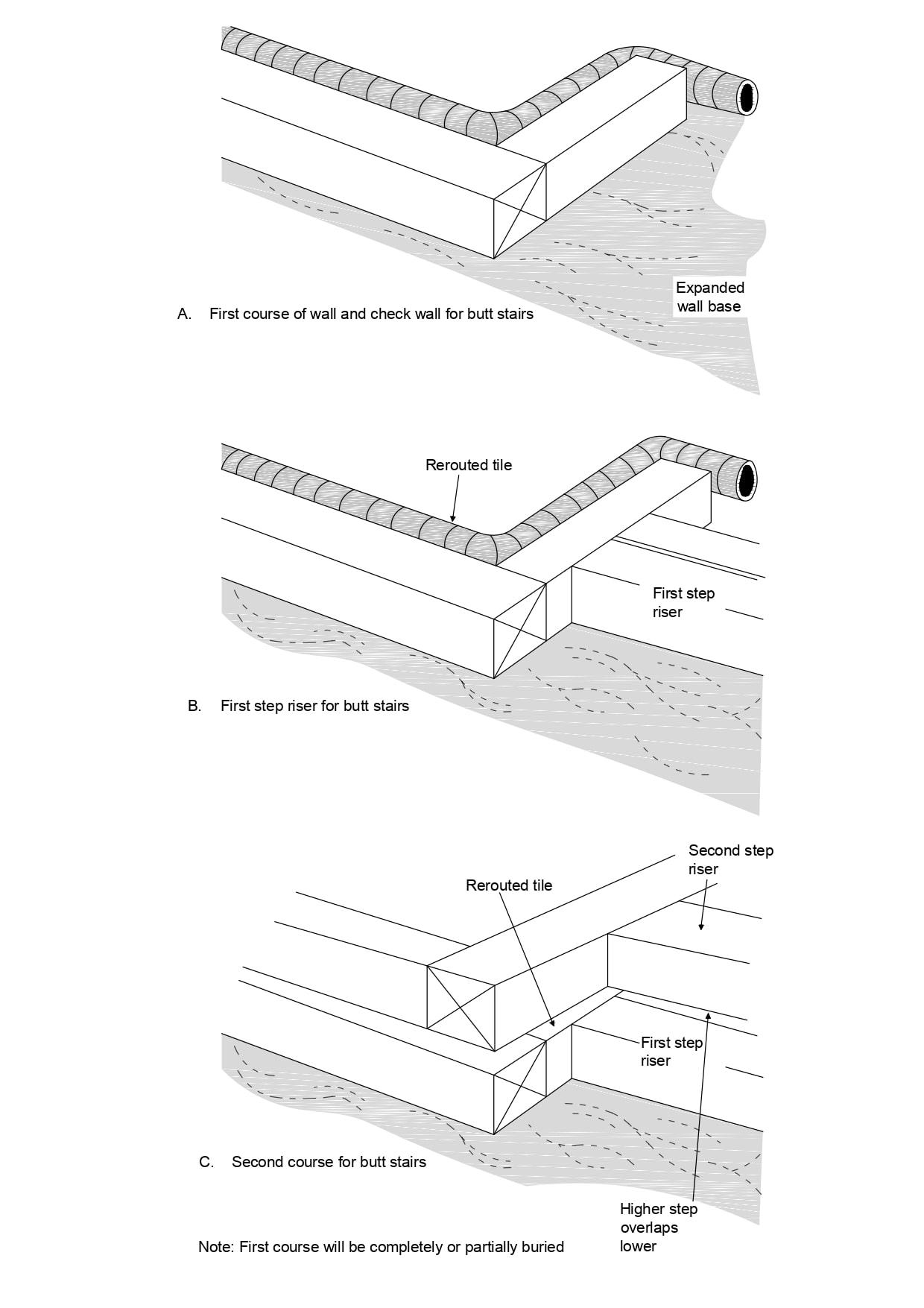 Expanded wall base

A. First course of wall and check wall for butt stairs

Rerouted tile

First step riser

B. First step riser for butt stairs

Second step riser

Rerouted tile

First step riser

C. Second course for butt stairs

Higher step overlaps lower

Note: First course will be completely or partially buried