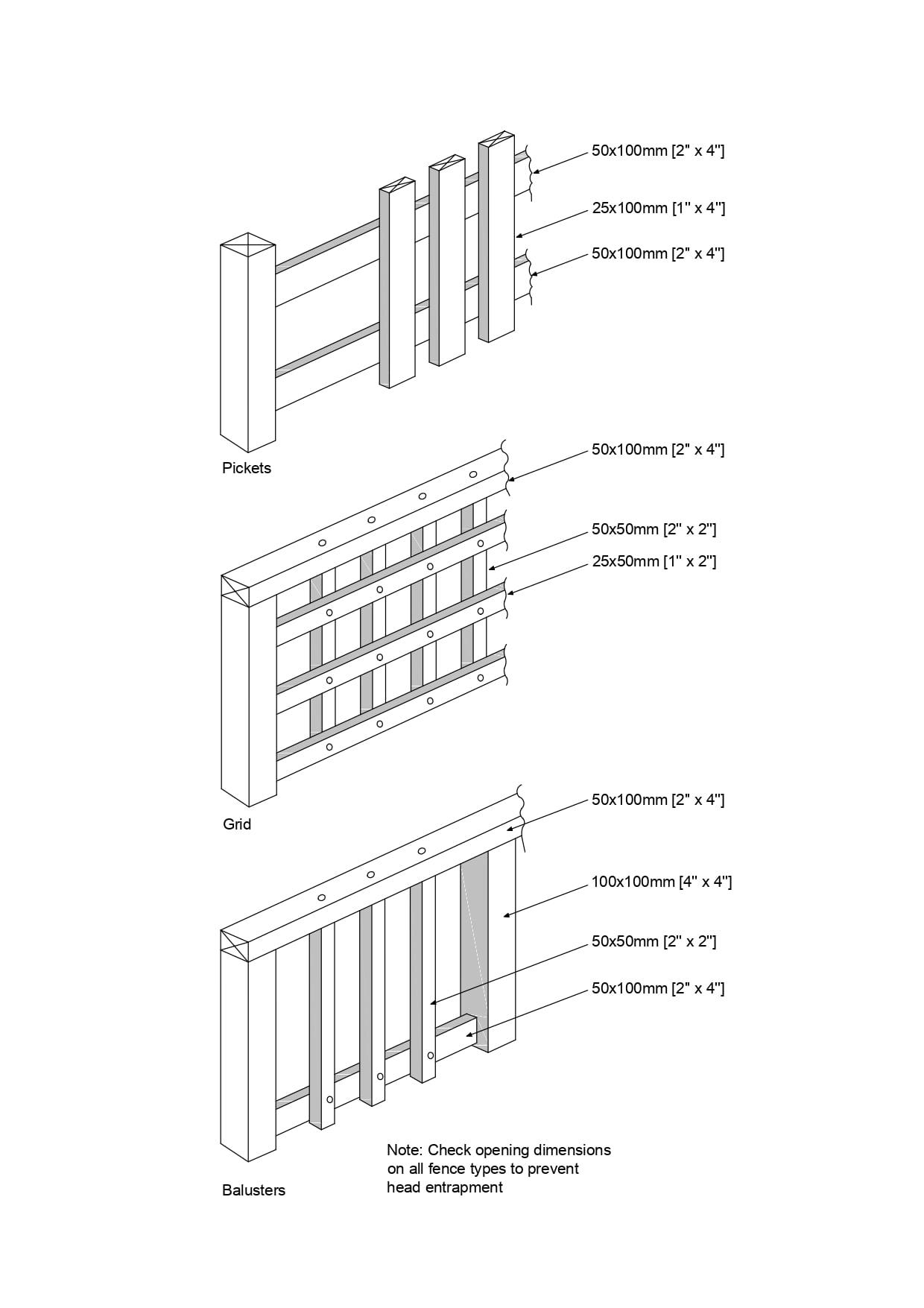 50x100mm [2" x 4"]

25x100mm [1" x 4"]

50x100mm [2" x 4"]

Pickets

50x100mm [2" x 4"]

50x50mm [2" x 2"]

25x50mm [1" x 2"]

Grid

50x100mm [2" x 4"]

100x100mm [4" x 4"]

50x50mm [2" x 2"]

50x100mm [2" x 4"]

Balusters

Note: Check opening dimensions on all fence types to prevent head entrapment