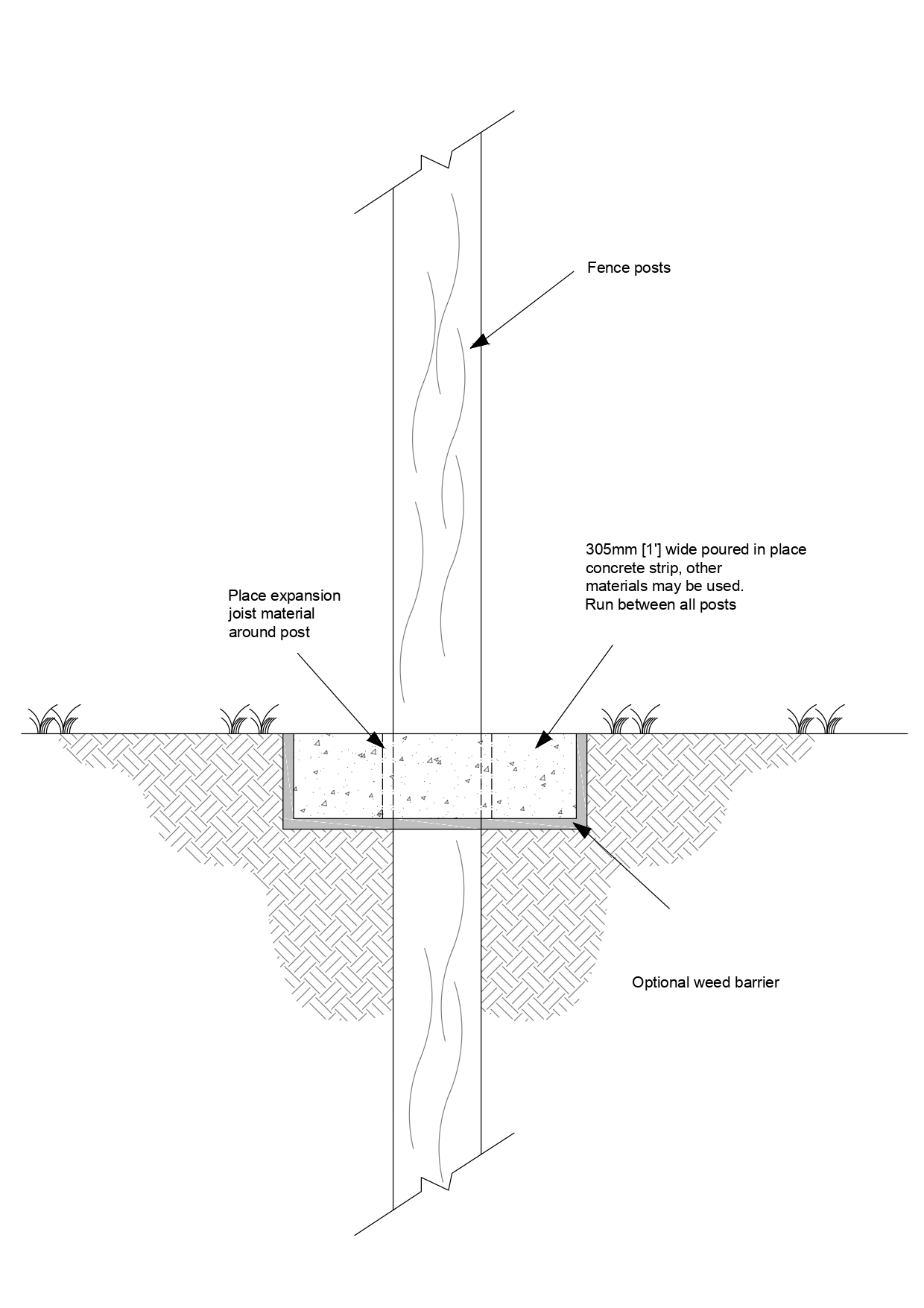 Fence posts

305mm [1'] wide poured in place concrete strip, other materials may be used. Run between all posts

Place expansion joist material around post

Optional weed barrier