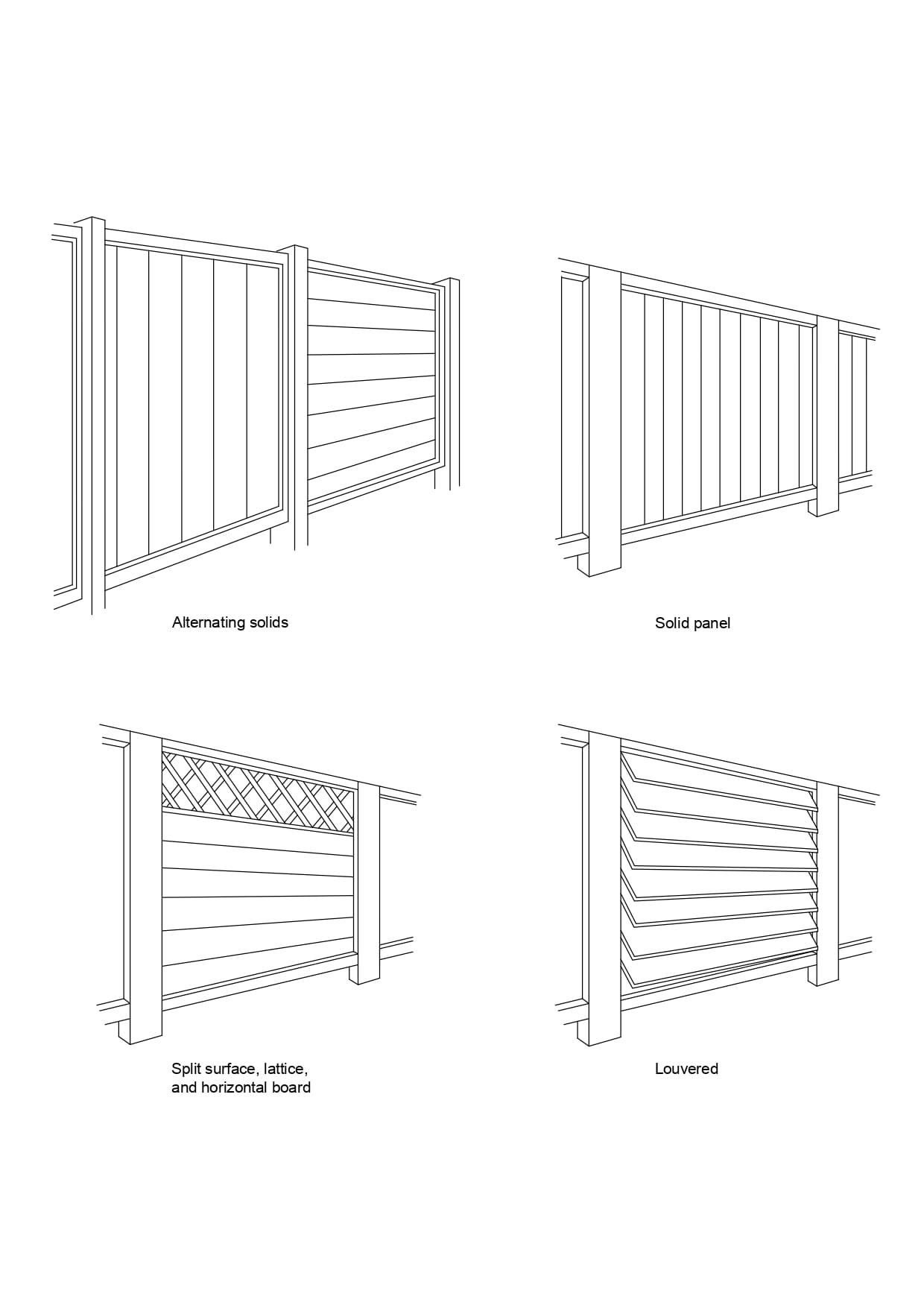 Alternating solids

Solid panel

Split surface, lattice, and horizontal board

Louvered