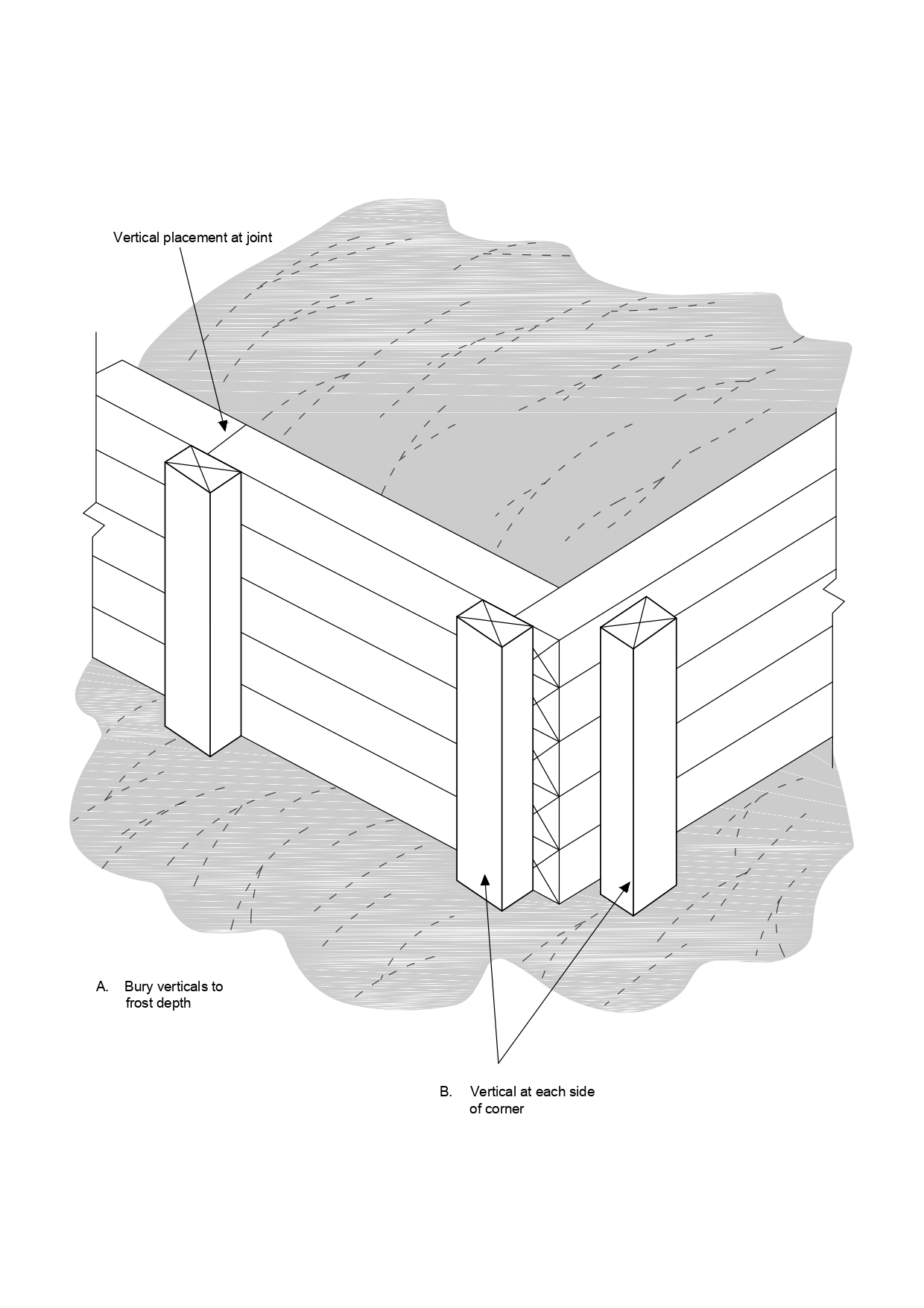 Vertical placement at joint

A. Bury verticals to frost depth

B. Vertical at each side of corner